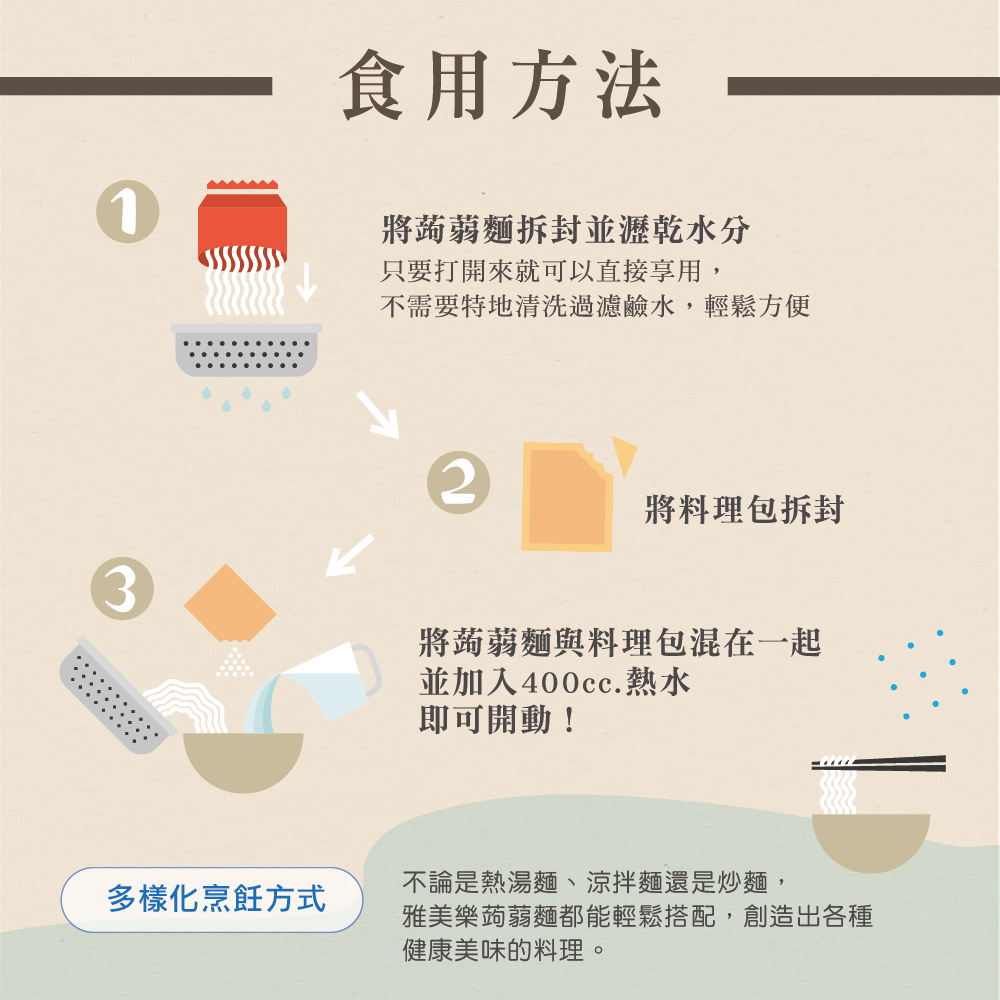 食用方法

1

將蒟蒻麵拆封並瀝乾水分
只要打開來就可以直接享用，
不需要特地清洗過濾鹼水，輕鬆方便

2

將料理包拆封

3

將蒟蒻麵與料理包混在一起
並加入400cc.熱水
即可開動！

多樣化烹飪方式

不論是熱湯麵、涼拌麵還是炒麵，
雅美樂蒟蒻麵都能輕鬆搭配，創造出各種
健康美味的料理。