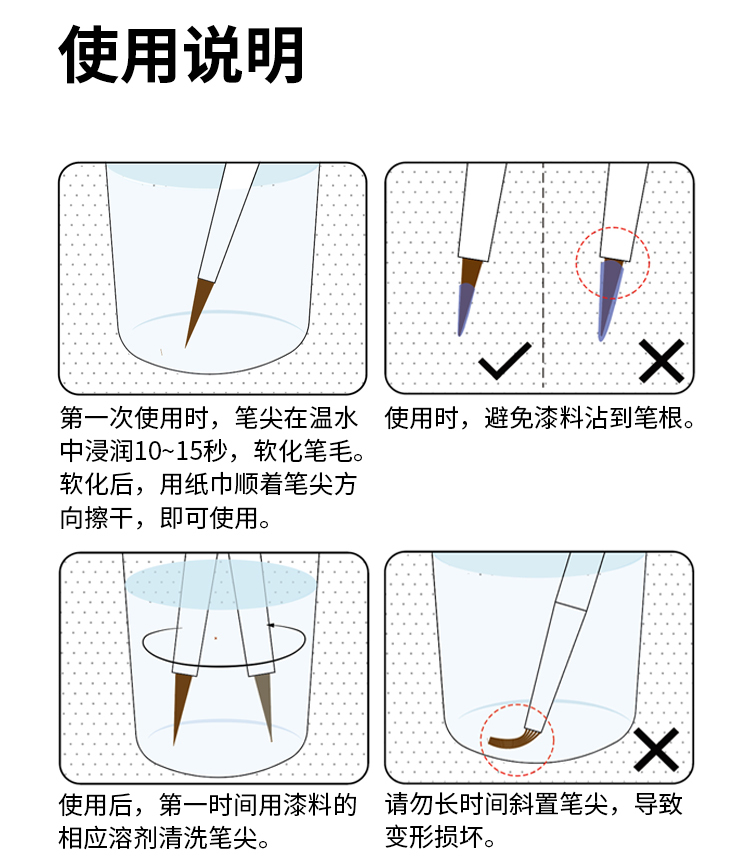 使用说明

第一次使用时，笔尖在温水中浸润10~15秒，软化笔毛。软化后，用纸巾顺着笔尖方向擦干，即可使用。

使用时，避免漆料沾到笔根。

使用后，第一时间用漆料的相应溶剂清洗笔尖。

请勿长时间斜置笔尖，导致变形损坏。