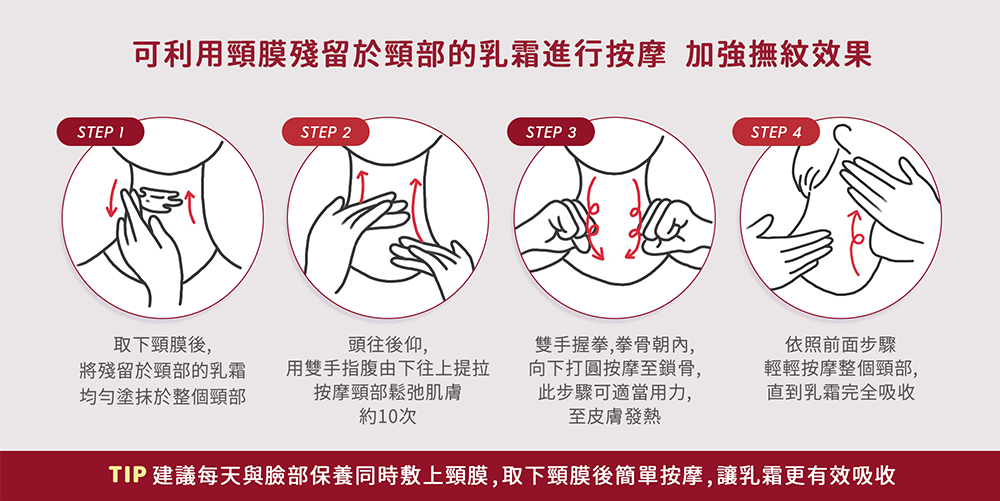 可利用頸膜殘留於頸部的乳霜進行按摩 加強撫紋效果

STEP 1

取下頸膜後，
將殘留於頸部的乳霜
均勻塗抹於整個頸部

STEP 2

頭往後仰，
用雙手指腹由下往上提拉
按摩頸部鬆弛肌膚
約10次

STEP 3

雙手握拳，拳骨朝內，
向下打圓按摩至鎖骨，
此步驟可適當用力，
至皮膚發熱

STEP 4

依照前面步驟
輕輕按摩整個頸部，
直到乳霜完全吸收

TIP 建議每天與臉部保養同時敷上頸膜，取下頸膜後簡單按摩，讓乳霜更有效吸收