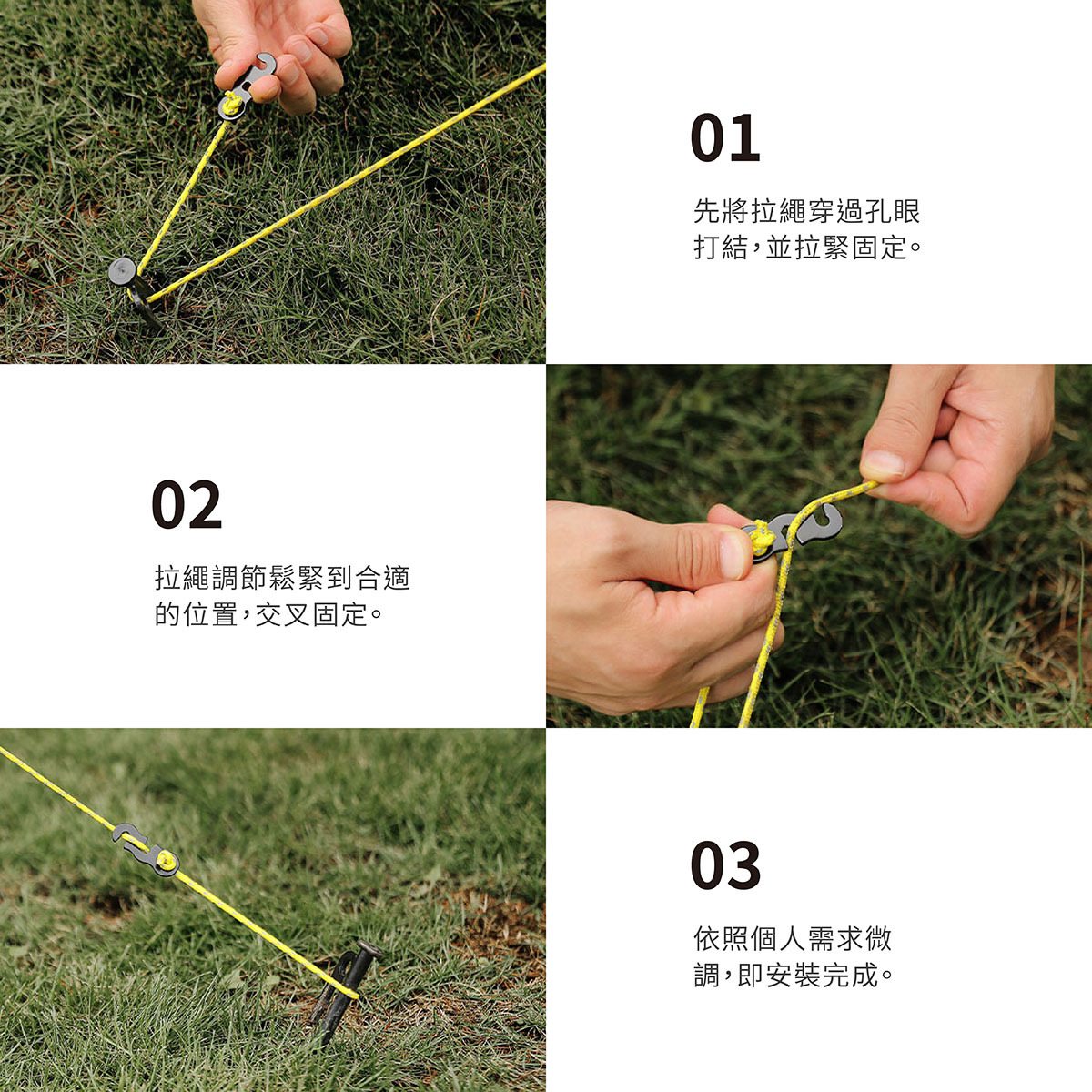 01

先將拉繩穿過孔眼打結，並拉緊固定。

02

拉繩調節鬆緊到合適的位置，交叉固定。

03

依照個人需求微調，即安裝完成。