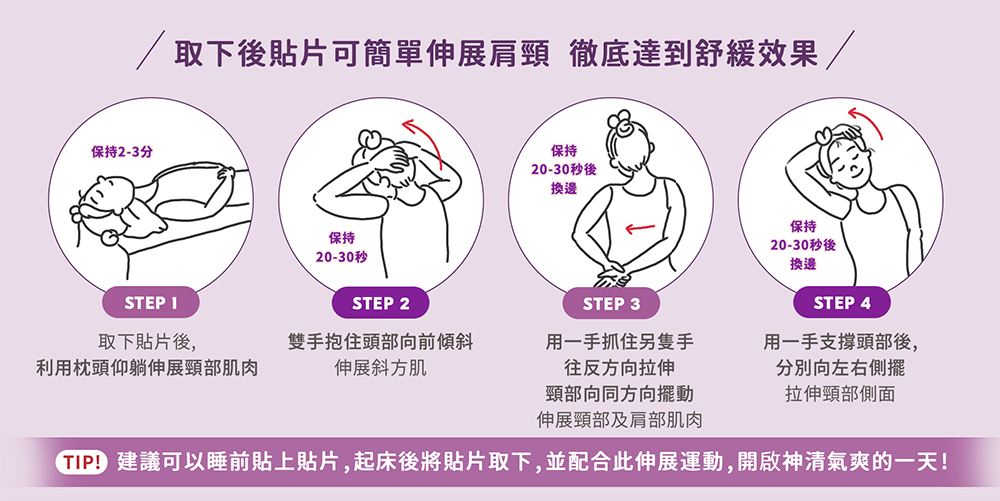 取下後貼片可簡單伸展肩頸 徹底達到舒緩效果

保持2-3分

STEP 1

取下貼片後,
利用枕頭仰躺伸展頸部肌肉

保持
20-30秒

STEP 2

雙手抱住頭部向前傾斜
伸展斜方肌

保持
20-30秒後
換邊

STEP 3

用一手抓住另隻手
往反方向拉伸
頸部向同方向擺動
伸展頸部及肩部肌肉

保持
20-30秒後
換邊

STEP 4

用一手支撐頭部後,
分別向左右側擺
拉伸頸部側面

TIP! 建議可以睡前貼上貼片,起床後將貼片取下,並配合此伸展運動,開啟神清氣爽的一天!