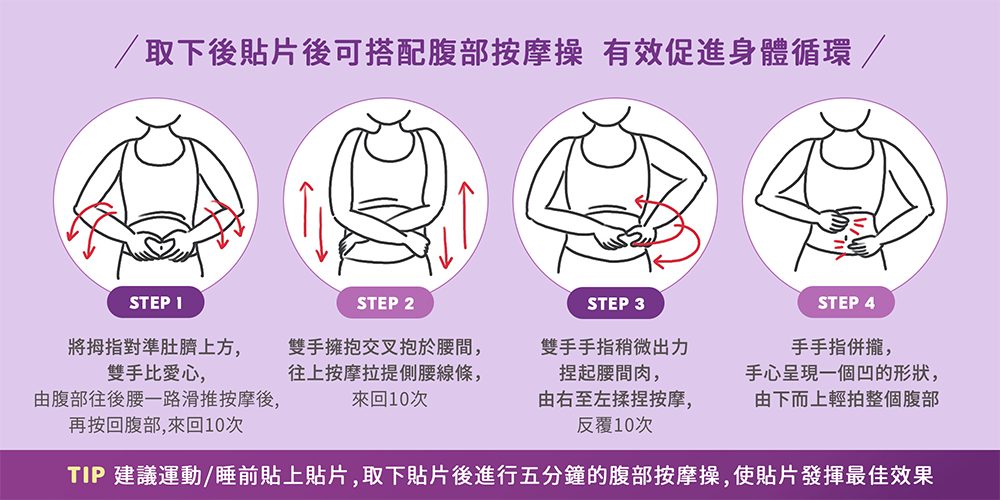 取下後貼片後可搭配腹部按摩操 有效促進身體循環

STEP 1

將拇指對準肚臍上方,
雙手比愛心,
由腹部往後腰一路滑推按摩後,
再按回腹部,來回10次

STEP 2

雙手擁抱交叉抱於腰間,
往上按摩拉提側腰線條,
來回10次

STEP 3

雙手手指稍微出力
捏起腰間肉,
由右至左揉捏按摩,
反覆10次

STEP 4

手手指併攏,
手心呈現一個凹的形狀,
由下而上輕拍整個腹部

TIP 建議運動/睡前貼上貼片,取下貼片後進行五分鐘的腹部按摩操,使貼片發揮最佳效果