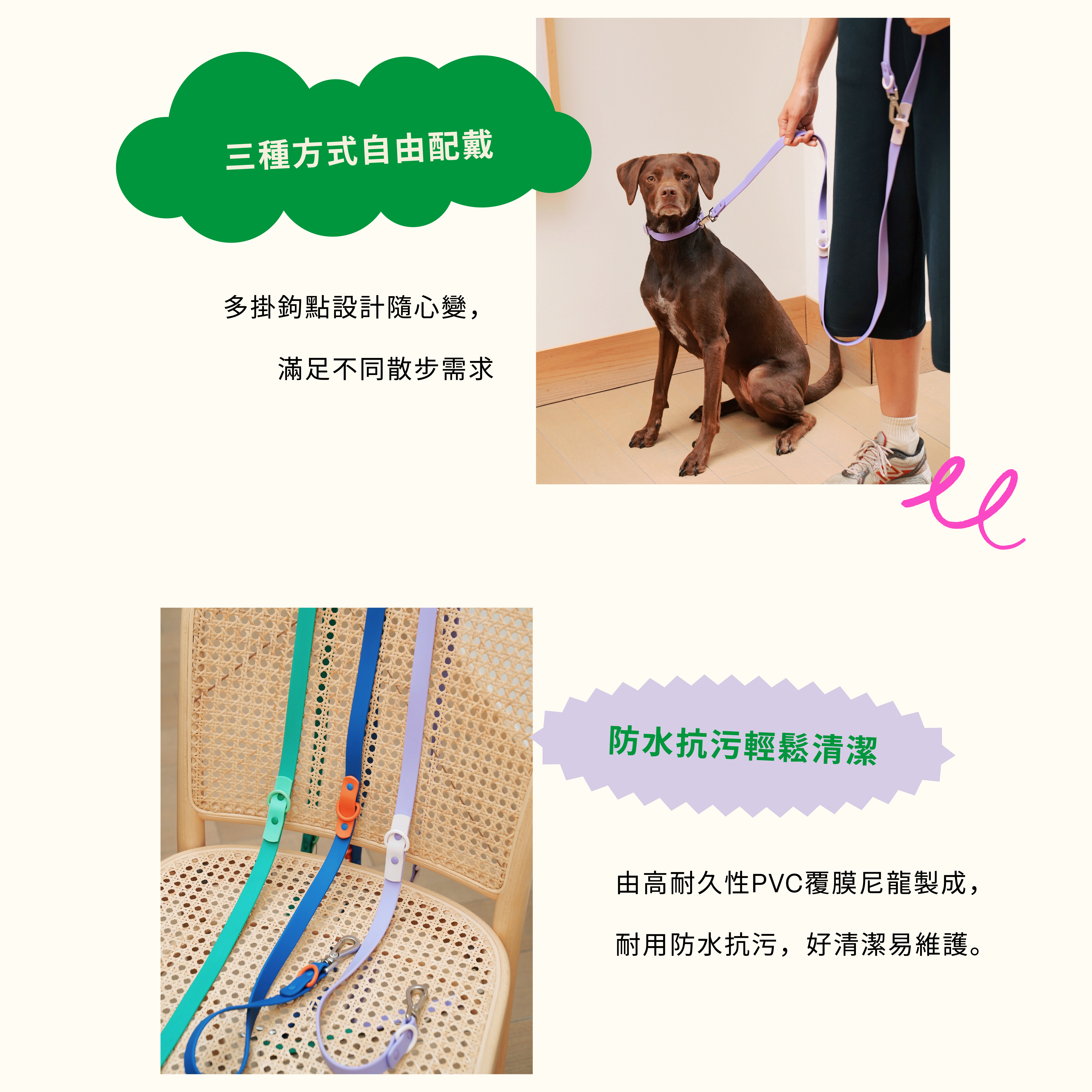 三種方式自由配戴

多掛鉤點設計隨心變，

滿足不同散步需求

防水抗污輕鬆清潔

由高耐久性PVC覆膜尼龍製成，

耐用防水抗污，好清潔易維護。