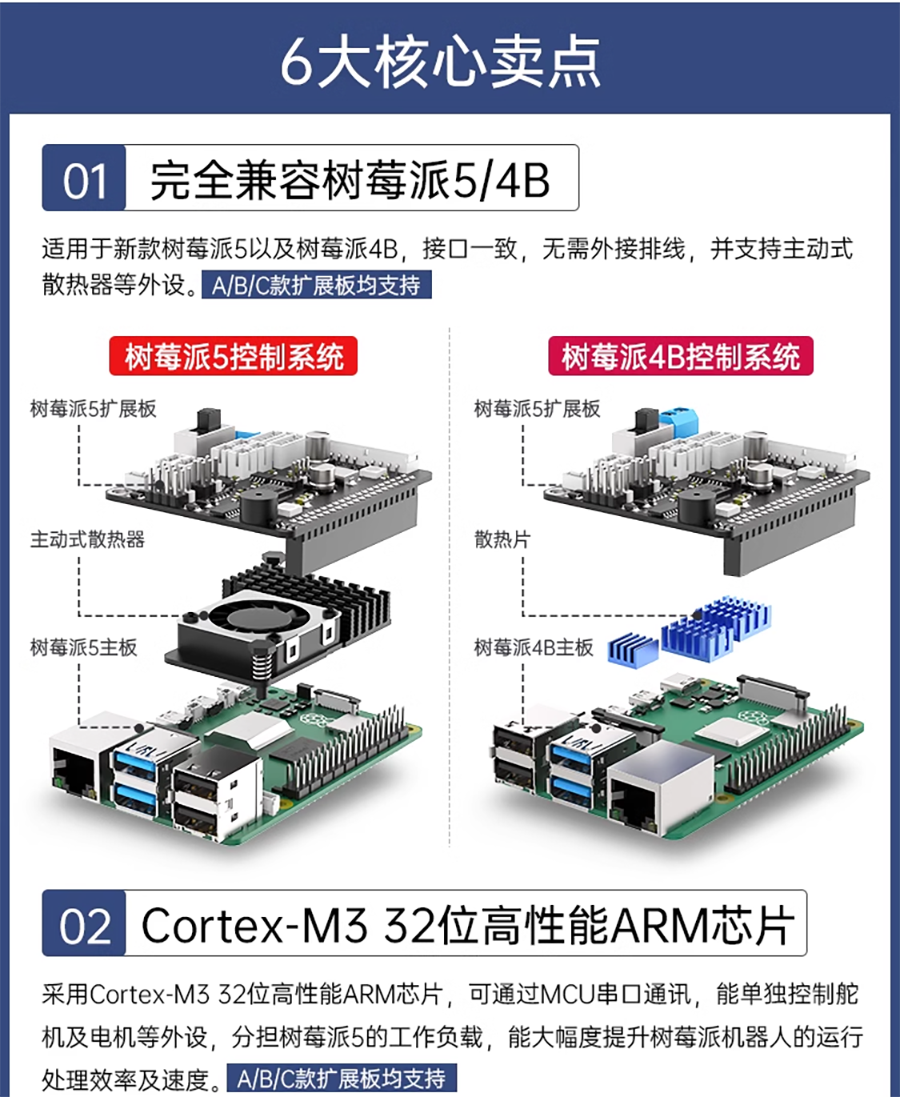 6大核心卖点

01 完全兼容树莓派5/4B

适用于新款树莓派5以及树莓派4B，接口一致，无需外接排线，并支持主动式散热器等外设。A/B/C款扩展板均支持

树莓派5控制系统

树莓派5扩展板

主动式散热器

树莓派5主板

树莓派4B控制系统

树莓派5扩展板

散热片

树莓派4B主板

02 Cortex-M3 32位高性能ARM芯片

采用Cortex-M3 32位高性能ARM芯片，可通过MCU串口通讯，能单独控制舵机及电机等外设，分担树莓派5的工作负载，能大幅度提升树莓派机器人的运行处理效率及速度。A/B/C款扩展板均支持