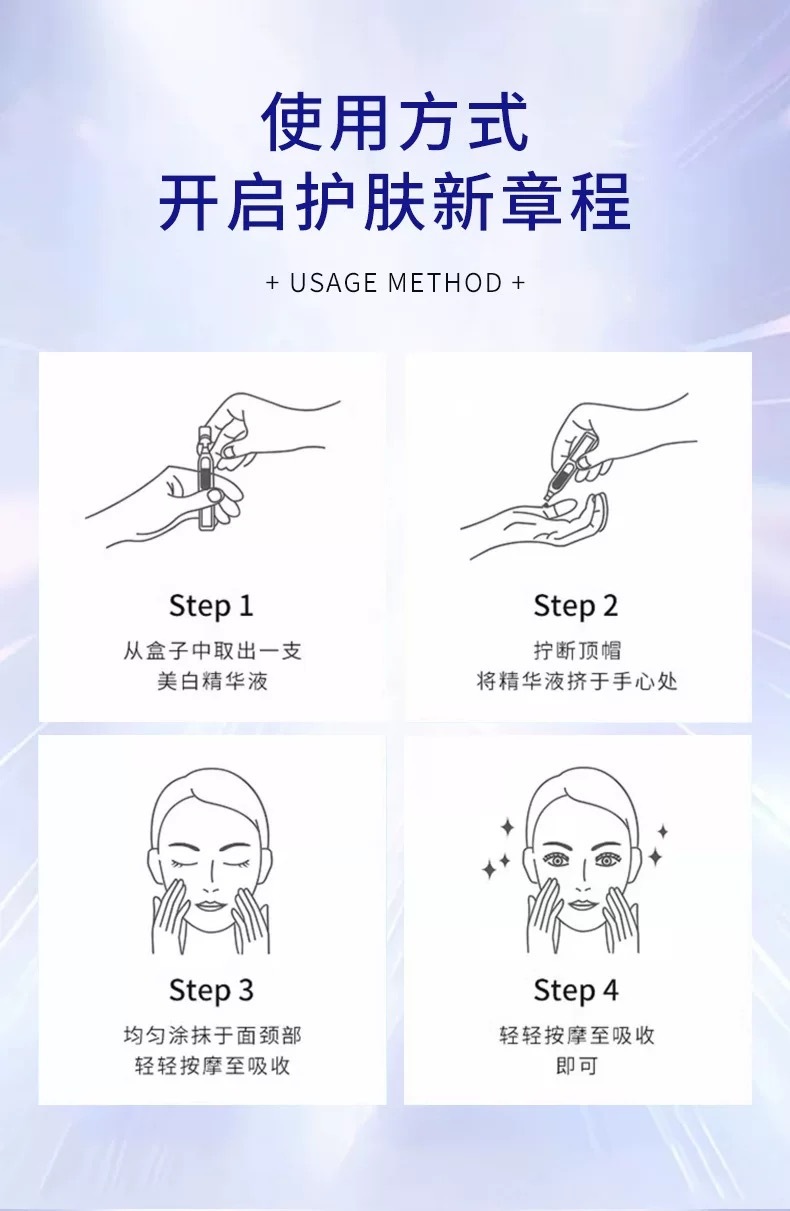 使用方式
开启护肤新章程

+ USAGE METHOD +

Step 1
从盒子中取出一支
美白精华液

Step 2
拧断顶帽
将精华液挤于手心处

Step 3
均匀涂抹于面颈部
轻轻按摩至吸收

Step 4
轻轻按摩至吸收
即可