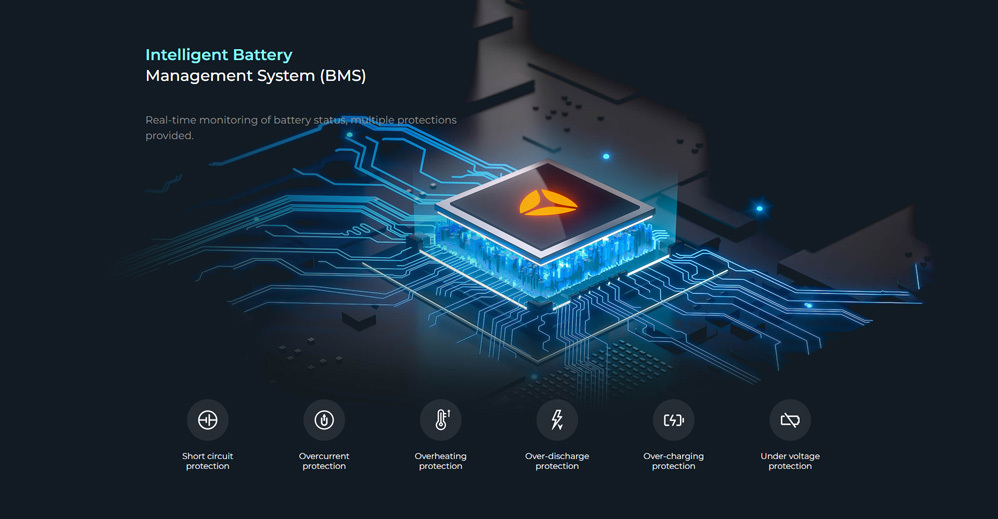 Intelligent Battery
Management System (BMS)

Real-time monitoring of battery status, multiple protections provided.

Short circuit protection

Overcurrent protection

Overheating protection

Over-discharge protection

Over-charging protection

Under voltage protection