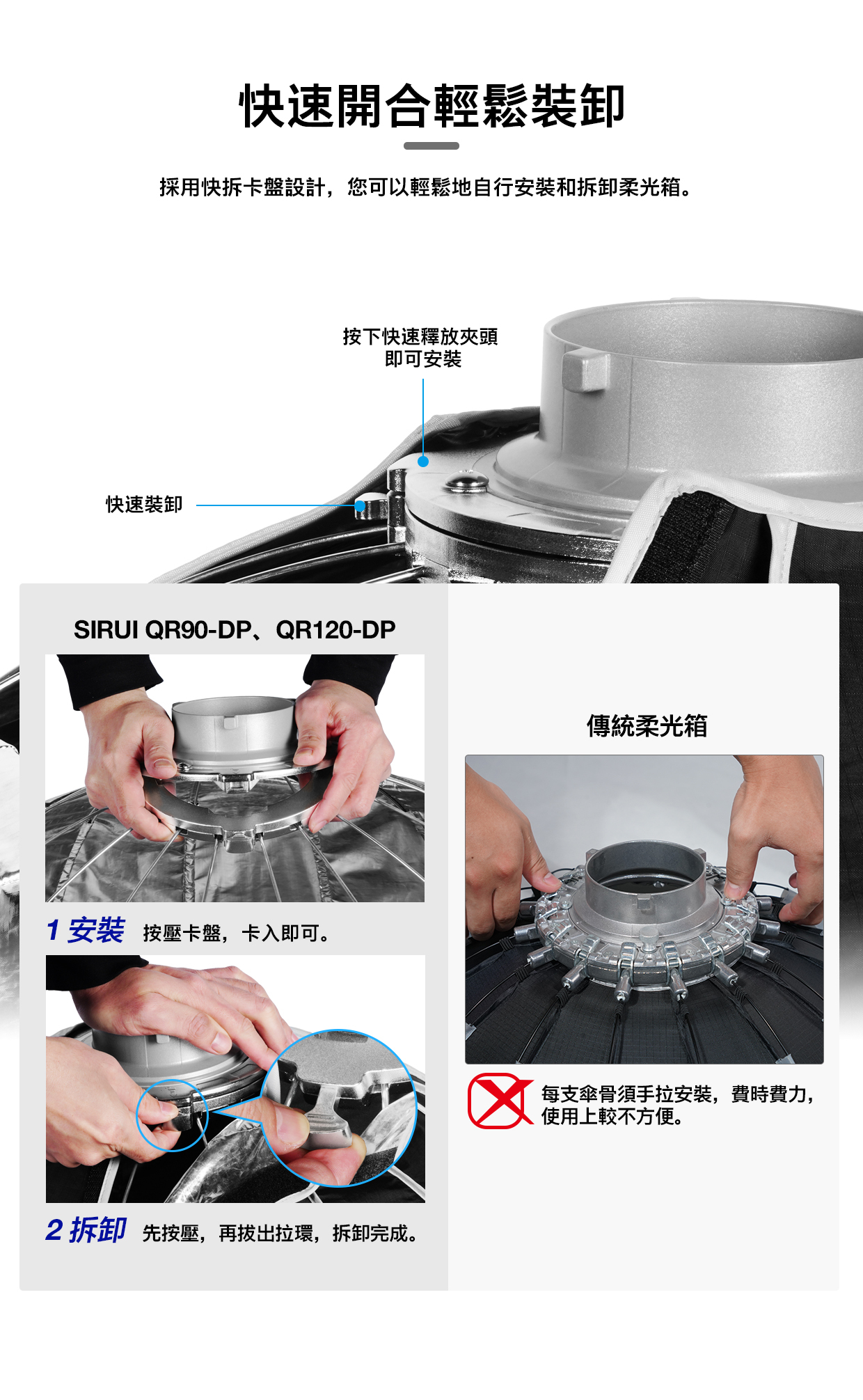 快速開合輕鬆裝卸

採用快拆卡盤設計，您可以輕鬆地自行安裝和拆卸柔光箱。

按下快速釋放夾頭
即可安裝

快速裝卸

SIRUI QR90-DP、QR120-DP

1 安裝 按壓卡盤，卡入即可。

2 拆卸 先按壓，再拔出拉環，拆卸完成。

傳統柔光箱

每支傘骨須手拉安裝，費時費力，使用上較不方便。