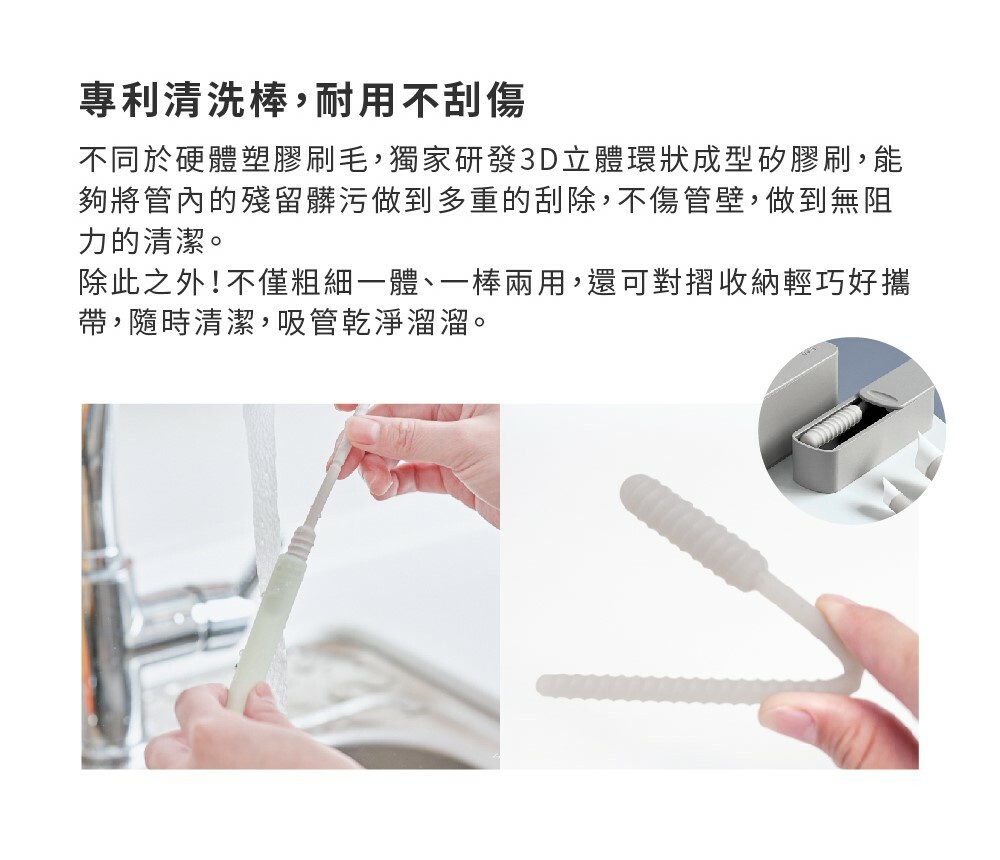 專利清洗棒，耐用不刮傷

不同於硬體塑膠刷毛，獨家研發3D立體環狀成型矽膠刷，能夠將管內的殘留髒污做到多重的刮除，不傷管壁，做到無阻力的清潔。
除此之外！不僅粗細一體、一棒兩用，還可對摺收納輕巧好攜帶，隨時清潔，吸管乾淨溜溜。