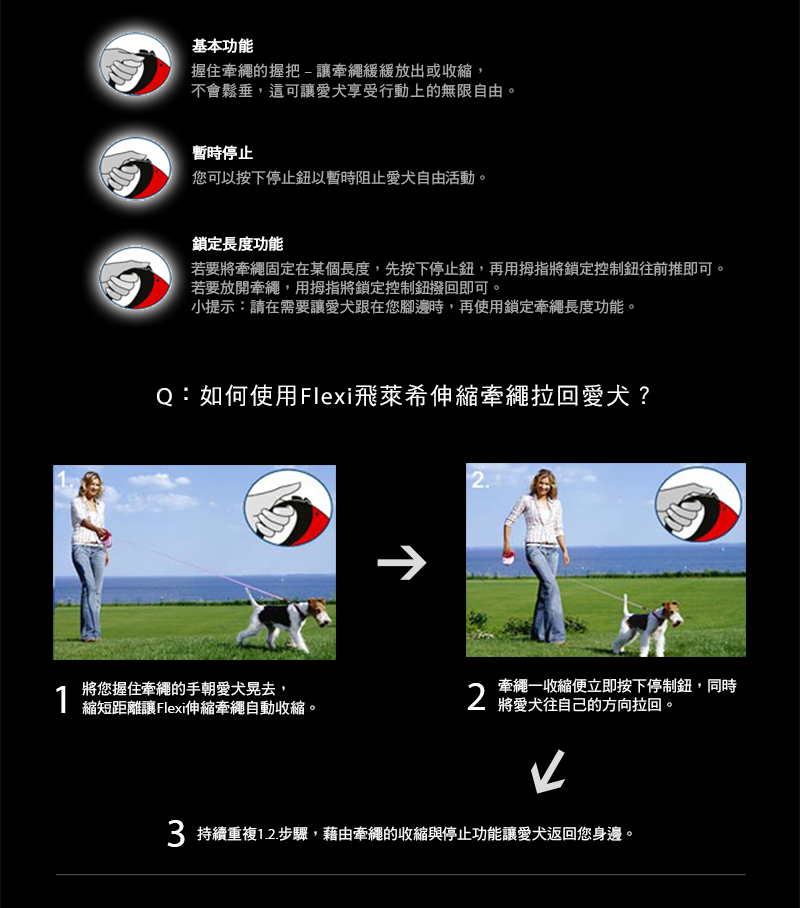 基本功能
握住牽繩的握把 – 讓牽繩緩緩放出或收縮，不會鬆垂，這可讓愛犬享受行動上的無限自由。

暫時停止
您可以按下停止鈕以暫時阻止愛犬自由活動。

鎖定長度功能
若要將牽繩固定在某個長度，先按下停止鈕，再用拇指將鎖定控制鈕往前推即可。
若要放開牽繩，用拇指將鎖定控制鈕撥回即可。
小提示：請在需要讓愛犬跟在您腳邊時，再使用鎖定牽繩長度功能。

Q：如何使用Flexi飛萊希伸縮牽繩拉回愛犬？

1.

2.

1 將您握住牽繩的手朝愛犬晃去，縮短距離讓Flexi伸縮牽繩自動收縮。

2 牽繩一收縮便立即按下停制鈕，同時將愛犬往自己的方向拉回。

3 持續重複1.2.步驟，藉由牽繩的收縮與停止功能讓愛犬返回您身邊。