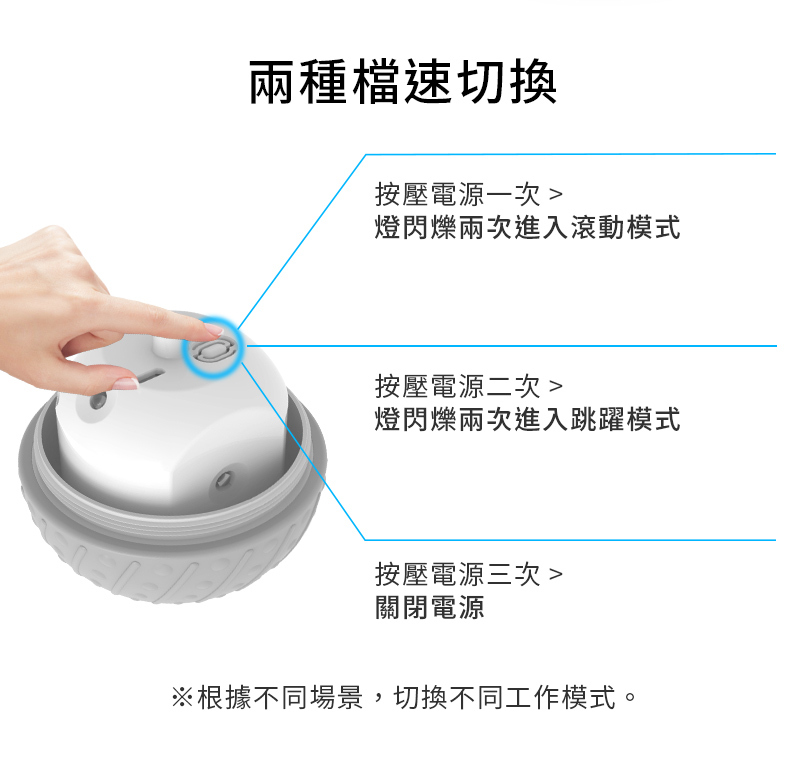 兩種檔速切換

按壓電源一次 >
燈閃爍兩次進入滾動模式

按壓電源二次 >
燈閃爍兩次進入跳躍模式

按壓電源三次 >
關閉電源

※根據不同場景，切換不同工作模式。