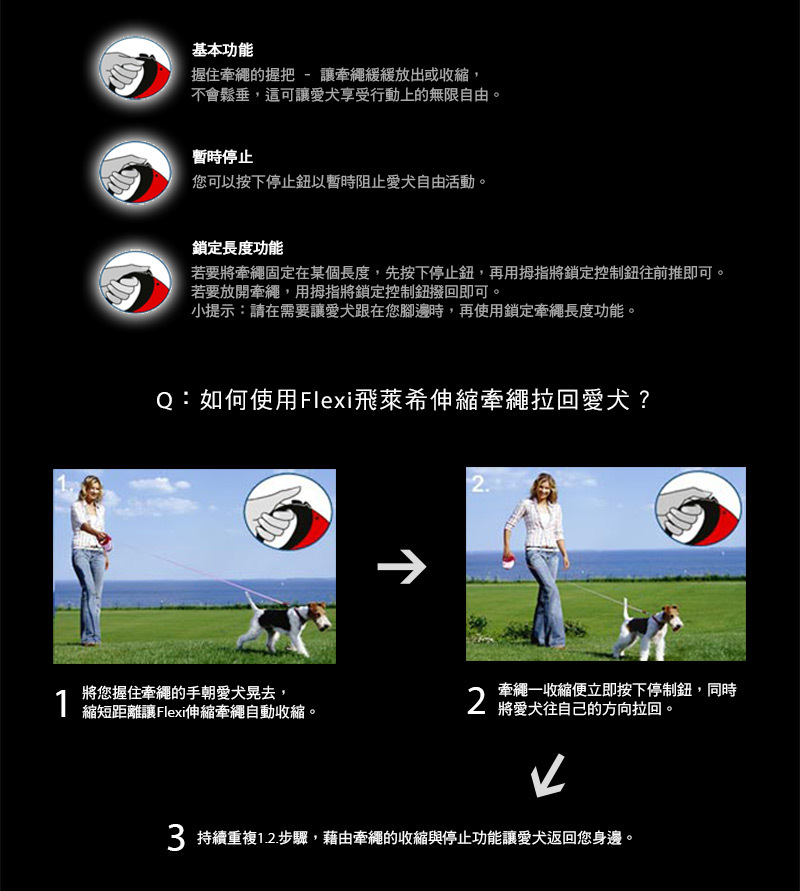 基本功能
握住牽繩的握把 - 讓牽繩緩緩放出或收縮，不會鬆垂，這可讓愛犬享受行動上的無限自由。

暫時停止
您可以按下停止鈕以暫時阻止愛犬自由活動。

鎖定長度功能
若要將牽繩固定在某個長度，先按下停止鈕，再用拇指將鎖定控制鈕往前推即可。
若要放開牽繩，用拇指將鎖定控制鈕撥回即可。
小提示：請在需要讓愛犬跟在您腳邊時，再使用鎖定牽繩長度功能。

Q：如何使用Flexi飛萊希伸縮牽繩拉回愛犬？

1.

2.

1 將您握住牽繩的手朝愛犬晃去，縮短距離讓Flexi伸縮牽繩自動收縮。

2 牽繩一收縮便立即按下停制鈕，同時將愛犬往自己的方向拉回。

3 持續重複1.2.步驟，藉由牽繩的收縮與停止功能讓愛犬返回您身邊。