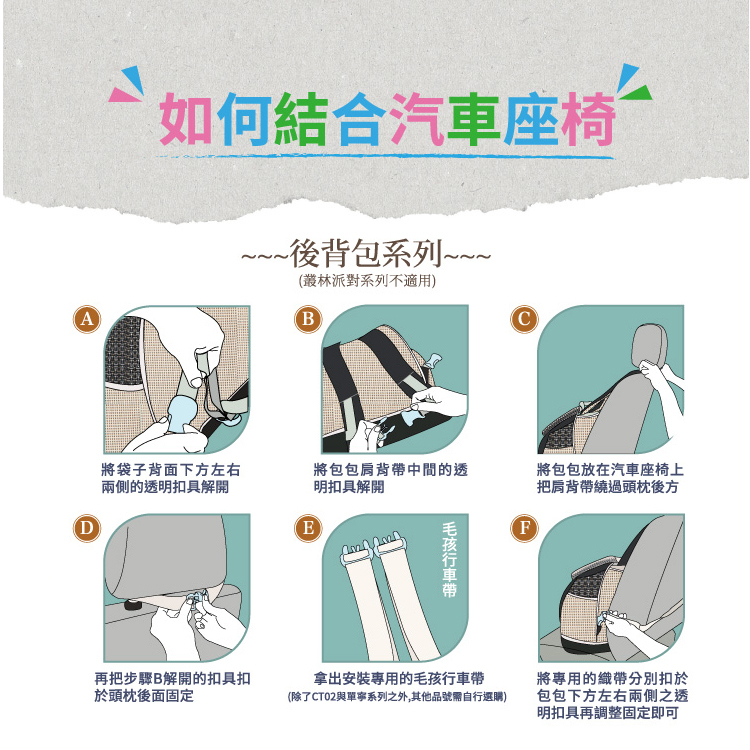 如何結合汽車座椅

~~~後背包系列~~~
(叢林派對系列不適用)

A
將袋子背面下方左右兩側的透明扣具解開

B
將包包肩背帶中間的透明扣具解開

C
將包包放在汽車座椅上把肩背帶繞過頭枕後方

D
再把步驟B解開的扣具扣於頭枕後面固定

E
毛孩行車帶
拿出安裝專用的毛孩行車帶
(除了CT02與單寧系列之外,其他品號需自行選購)

F
將專用的織帶分別扣於包包下方左右兩側之透明扣具再調整固定即可