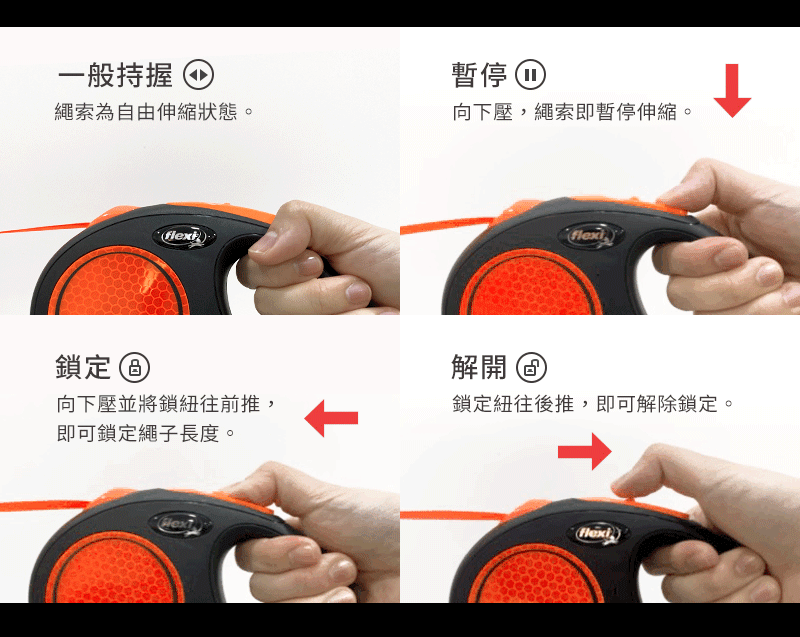 一般持握

繩索為自由伸縮狀態。

flexi

暫停

向下壓，繩索即暫停伸縮。

flexi

鎖定

向下壓並將鎖紐往前推，即可鎖定繩子長度。

flexi

解開

鎖定紐往後推，即可解除鎖定。

flexi