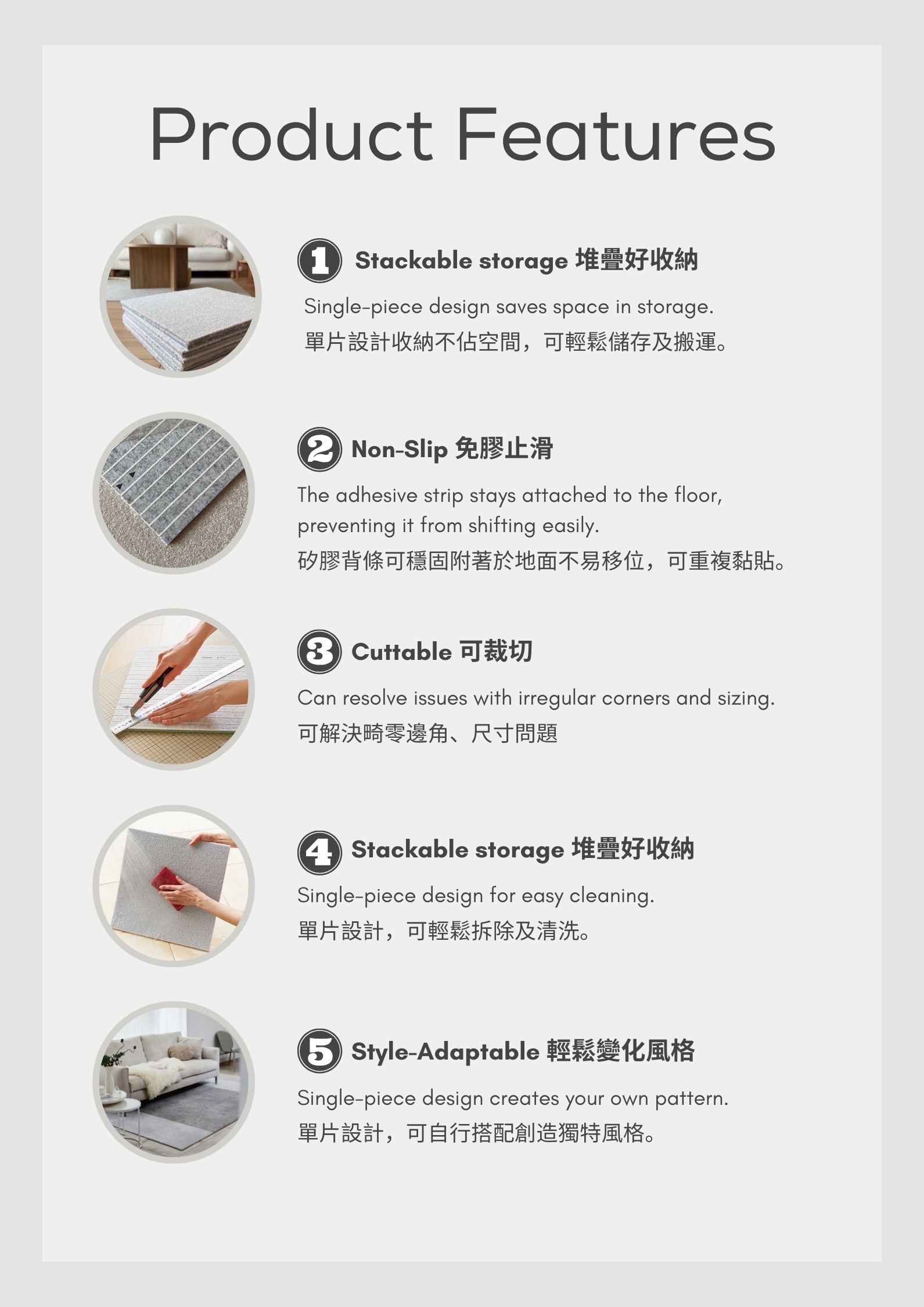 Product Features

1 Stackable storage 堆疊好收納

Single-piece design saves space in storage.
單片設計收納不佔空間，可輕鬆儲存及搬運。

2 Non-Slip 免膠止滑

The adhesive strip stays attached to the floor, preventing it from shifting easily.
矽膠背條可穩固附著於地面不易移位，可重複黏貼。

3 Cuttable 可裁切

Can resolve issues with irregular corners and sizing.
可解決畸零邊角、尺寸問題

4 Stackable storage 堆疊好收納

Single-piece design for easy cleaning.
單片設計，可輕鬆拆除及清洗。

5 Style-Adaptable 輕鬆變化風格

Single-piece design creates your own pattern.
單片設計，可自行搭配創造獨特風格。