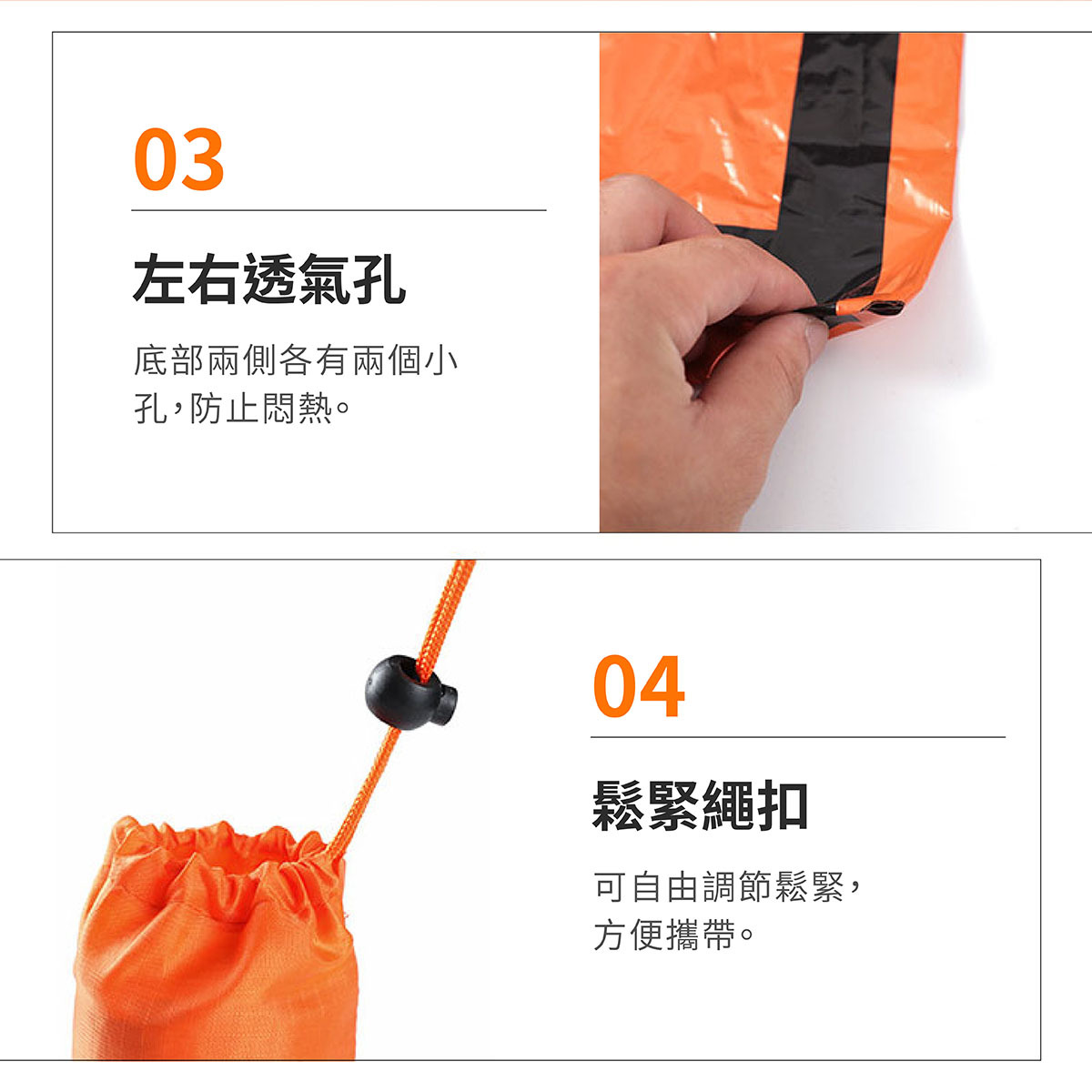 03

左右透氣孔

底部兩側各有兩個小孔，防止悶熱。

04

鬆緊繩扣

可自由調節鬆緊，方便攜帶。