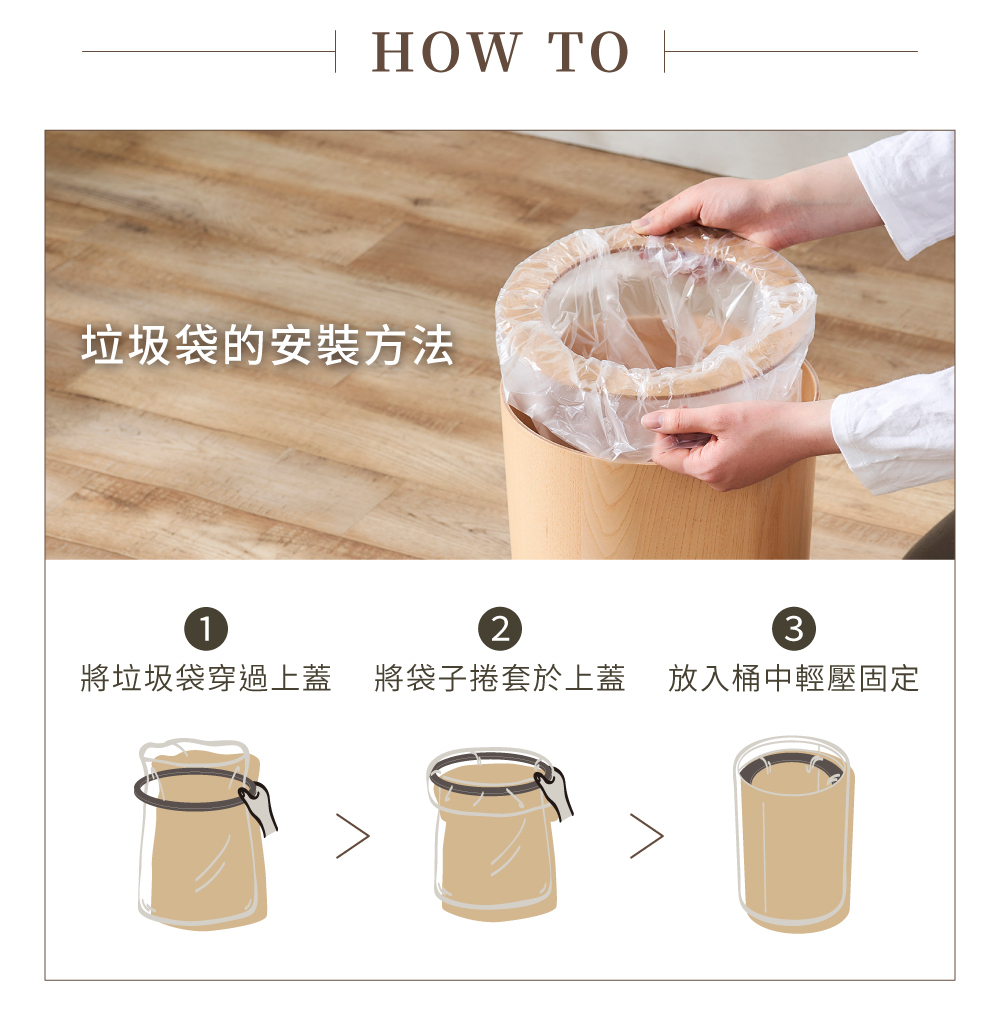 HOW TO

垃圾袋的安裝方法

1
將垃圾袋穿過上蓋

2
將袋子捲套於上蓋

3
放入桶中輕壓固定