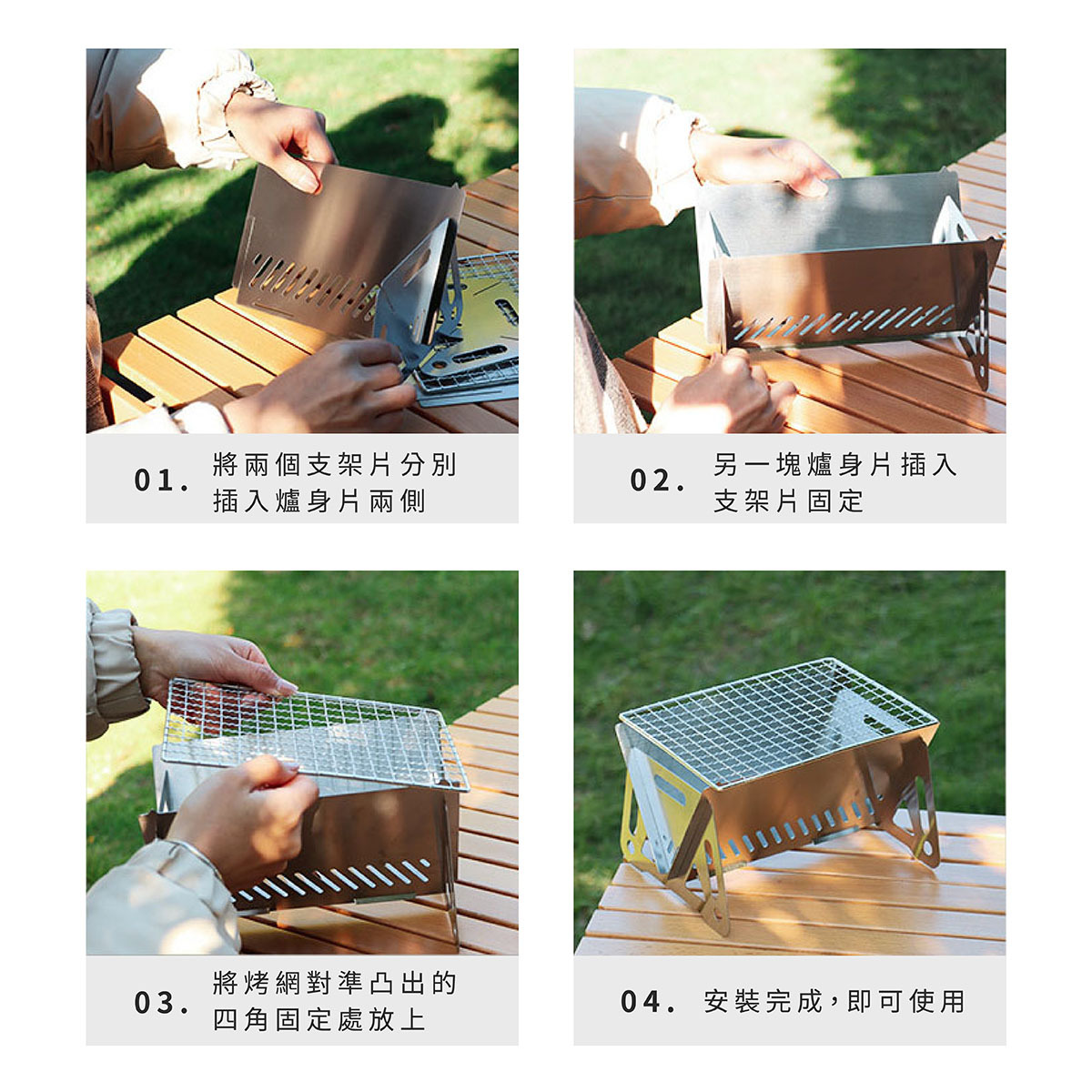 01. 將兩個支架片分別插入爐身片兩側

02. 另一塊爐身片插入支架片固定

03. 將烤網對準凸出的四角固定處放上

04. 安裝完成，即可使用