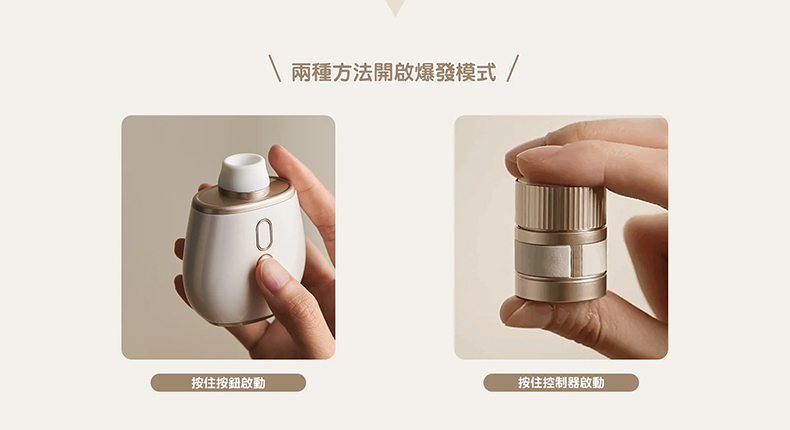 \ 兩種方法開啟爆發模式 /

按住按鈕啟動

按住控制器啟動