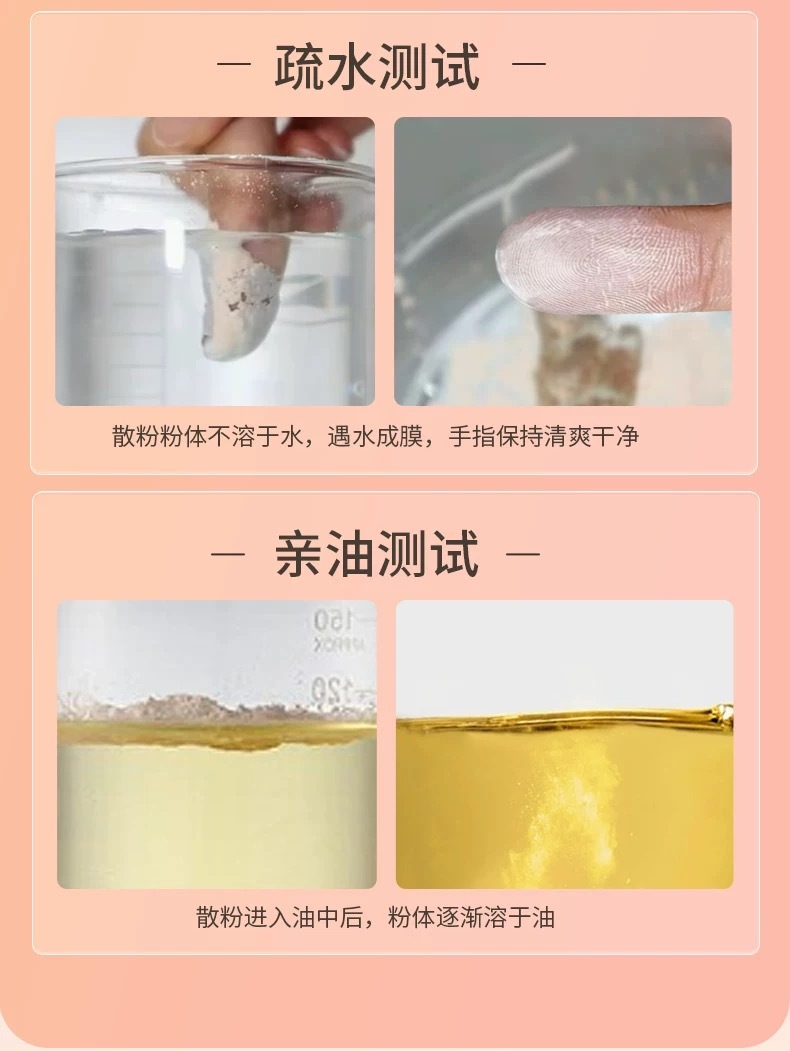 — 疏水测试 —

散粉粉体不溶于水，遇水成膜，手指保持清爽干净

— 亲油测试 —

150
APPROX
120

散粉进入油中后，粉体逐渐溶于油