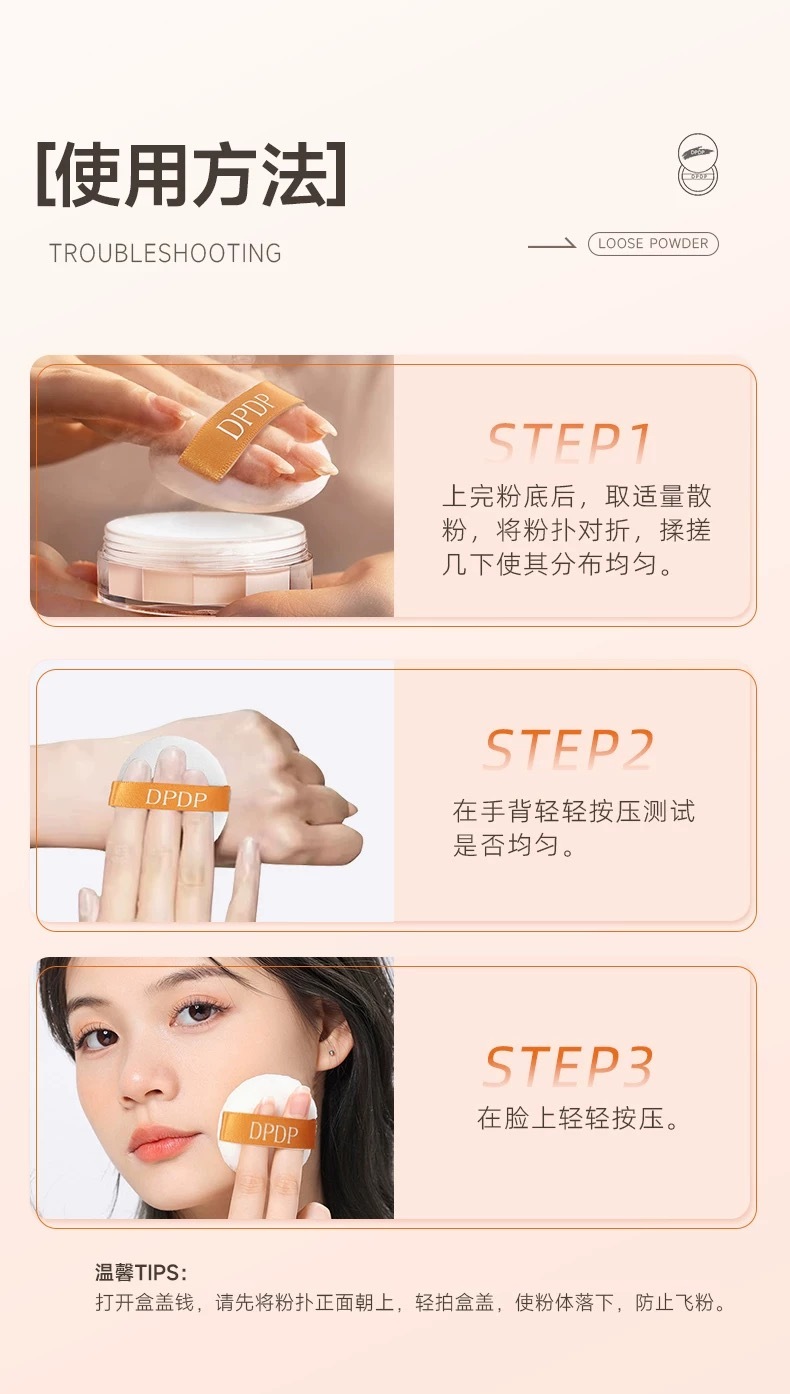 [使用方法]

TROUBLESHOOTING

DPDP

DPDP

LOOSE POWDER

DPDP

STEP1

上完粉底后，取适量散粉，将粉扑对折，揉搓几下使其分布均匀。

DPDP

STEP2

在手背轻轻按压测试是否均匀。

DPDP

STEP3

在脸上轻轻按压。

温馨TIPS:
打开盒盖钱，请先将粉扑正面朝上，轻拍盒盖，使粉体落下，防止飞粉。