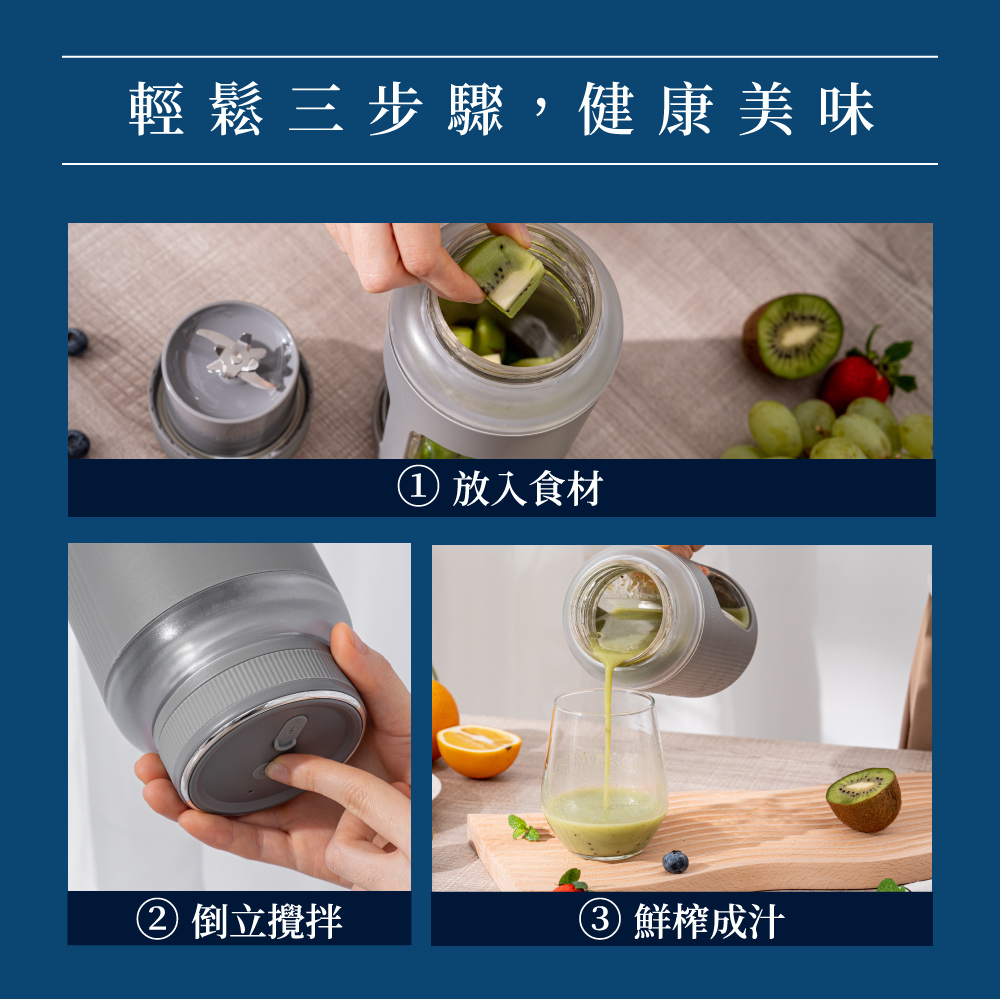 輕鬆三步驟，健康美味

① 放入食材

② 倒立攪拌

③ 鮮榨成汁