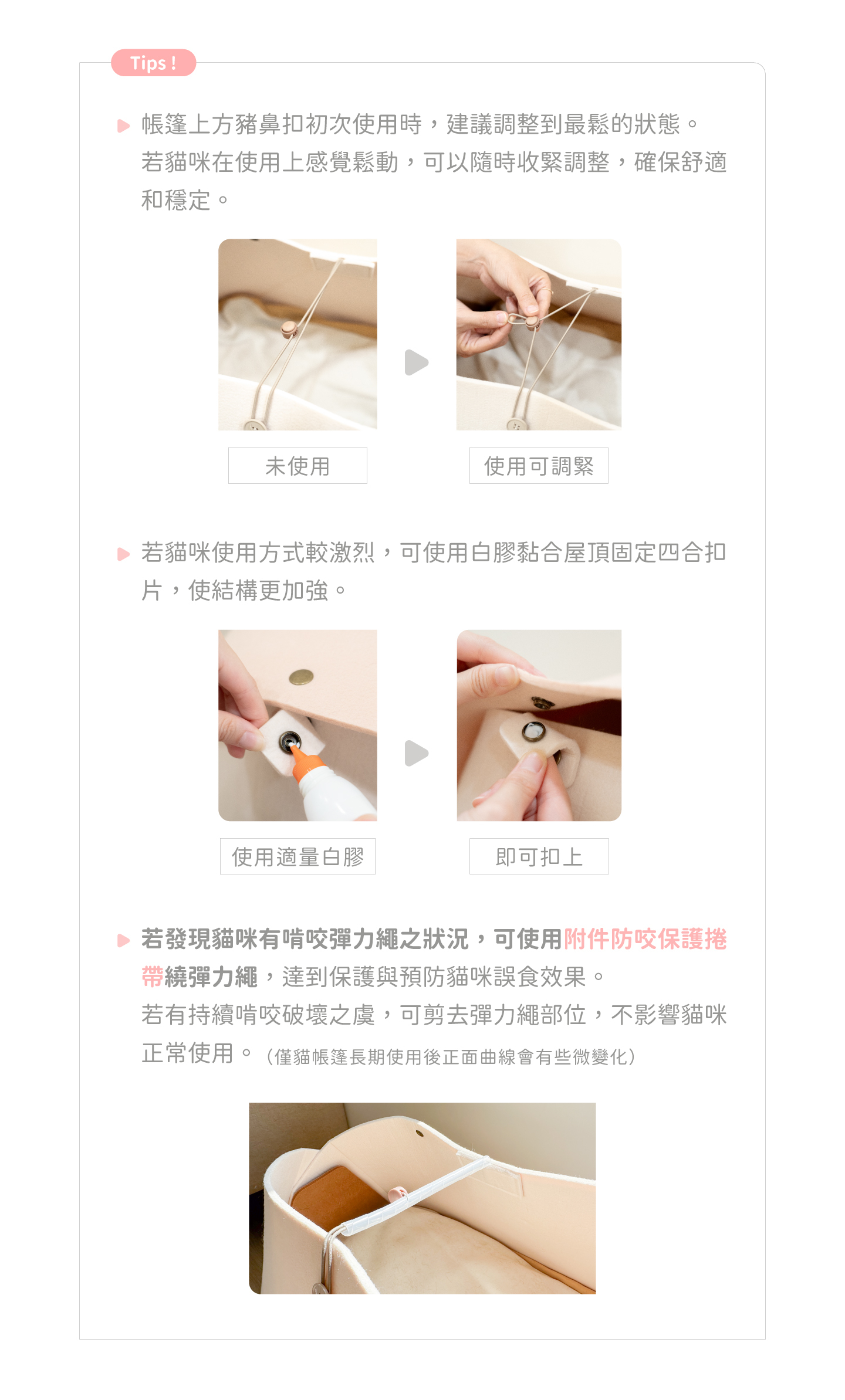 Tips !

帳篷上方豬鼻扣初次使用時，建議調整到最鬆的狀態。若貓咪在使用上感覺鬆動，可以隨時收緊調整，確保舒適和穩定。

未使用

使用可調緊

若貓咪使用方式較激烈，可使用白膠黏合屋頂固定四合扣片，使結構更加強。

使用適量白膠

即可扣上

若發現貓咪有啃咬彈力繩之狀況，可使用附件防咬保護捲帶繞彈力繩，達到保護與預防貓咪誤食效果。
若有持續啃咬破壞之虞，可剪去彈力繩部位，不影響貓咪正常使用。（僅貓帳篷長期使用後正面曲線會有些微變化）