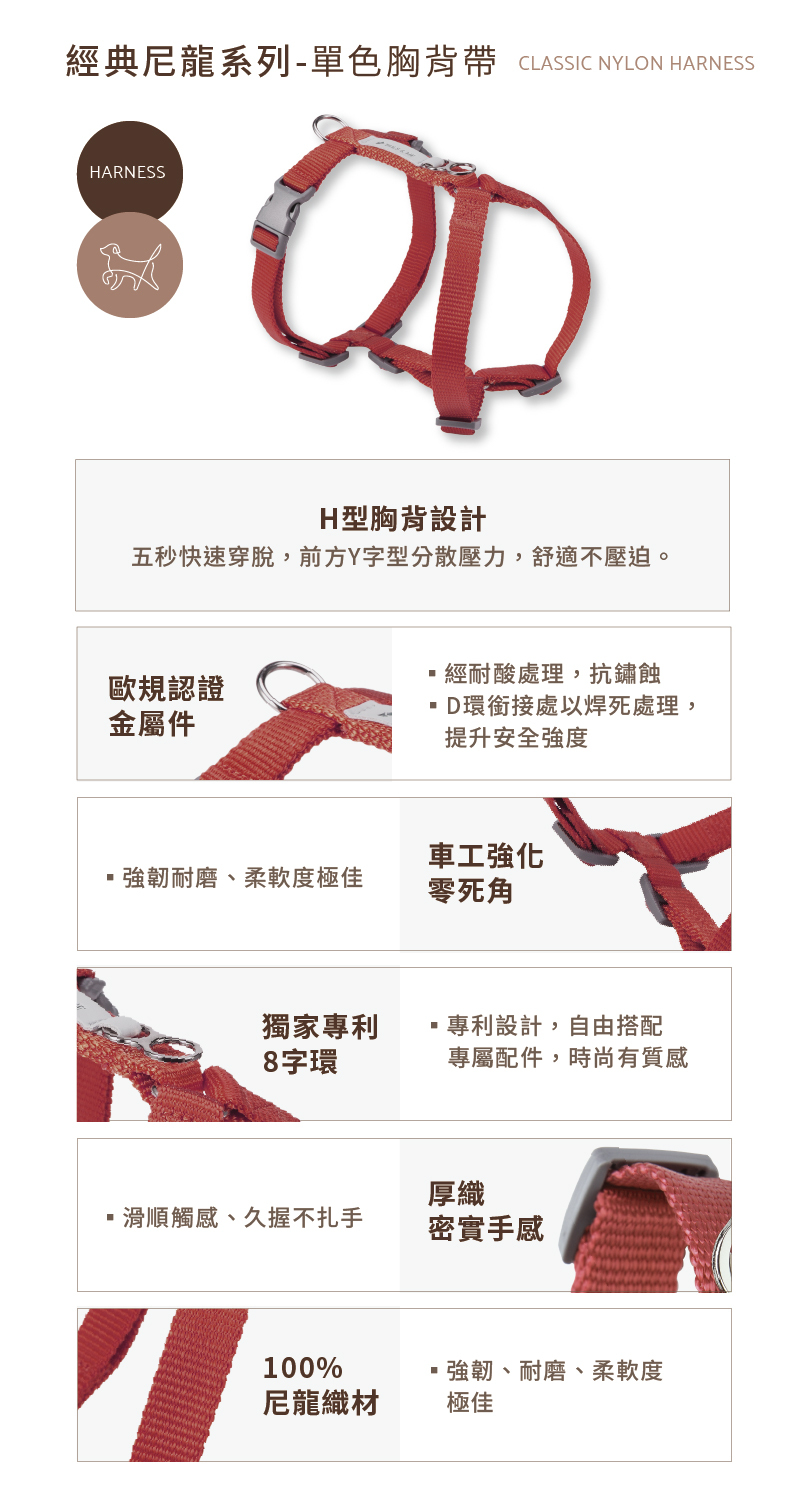 經典尼龍系列-單色胸背帶 CLASSIC NYLON HARNESS

HARNESS

H型胸背設計
五秒快速穿脫，前方Y字型分散壓力，舒適不壓迫。

歐規認證
金屬件

▪ 經耐酸處理，抗鏽蝕
▪ D環銜接處以焊死處理，提升安全強度

▪ 強韌耐磨、柔軟度極佳

車工強化
零死角

獨家專利
8字環

▪ 專利設計，自由搭配專屬配件，時尚有質感

▪ 滑順觸感、久握不扎手

厚織
密實手感

100%
尼龍織材

▪ 強韌、耐磨、柔軟度極佳