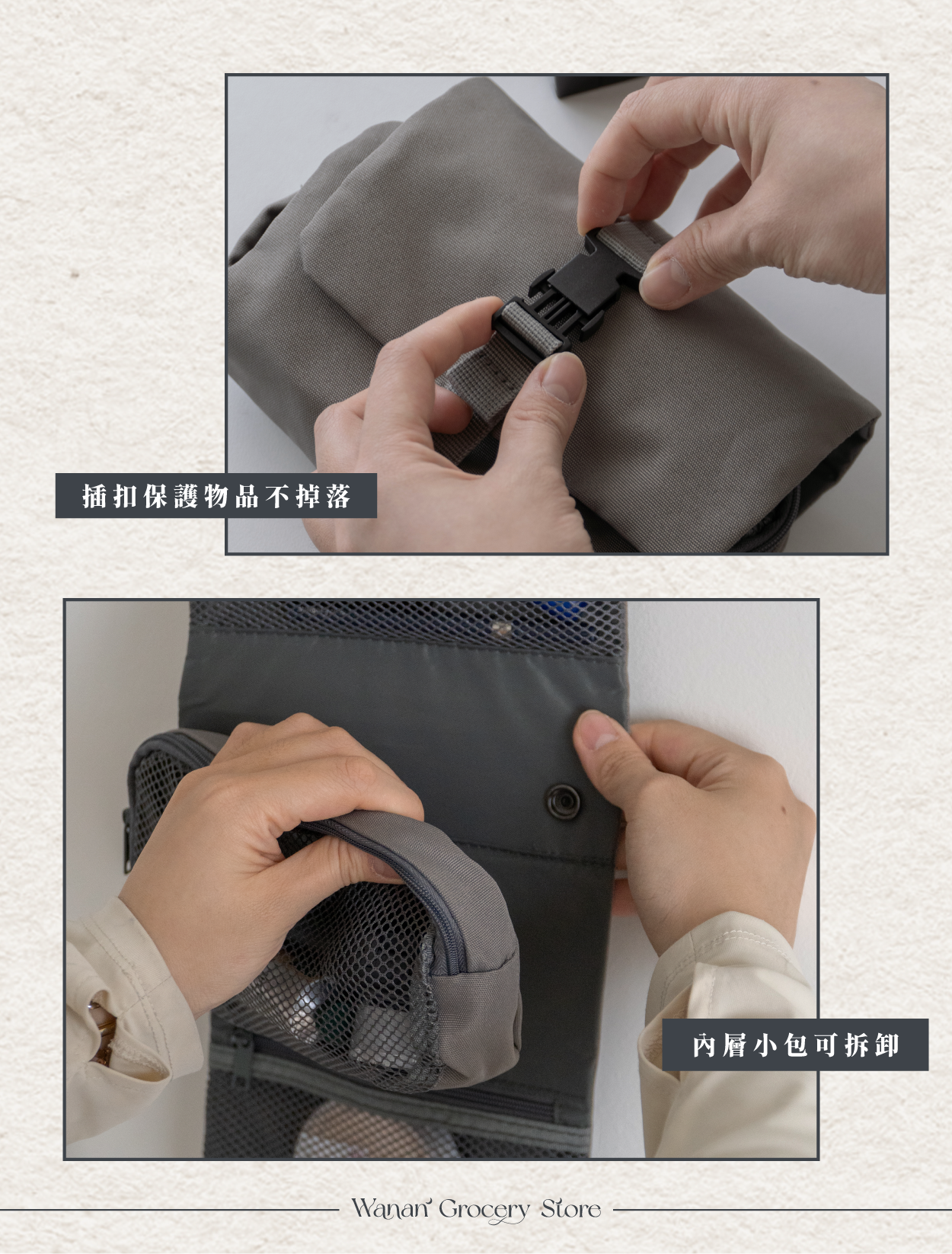 插扣保護物品不掉落

內層小包可拆卸

Wanan Grocery Store