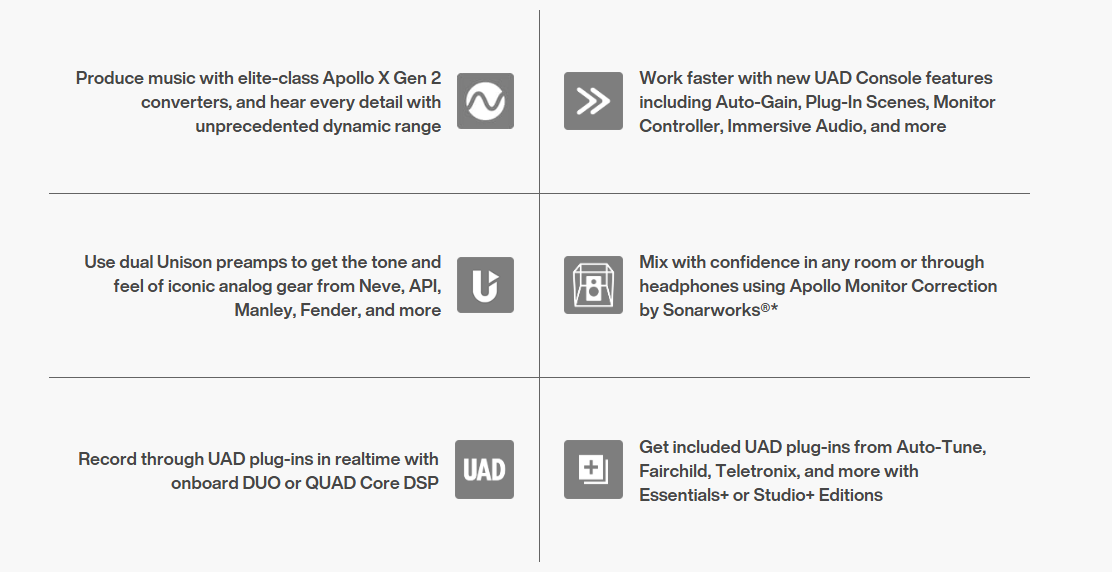 Produce music with elite-class Apollo X Gen 2 converters, and hear every detail with unprecedented dynamic range

Use dual Unison preamps to get the tone and feel of iconic analog gear from Neve, API, Manley, Fender, and more

Record through UAD plug-ins in realtime with onboard DUO or QUAD Core DSP

UAD

Work faster with new UAD Console features including Auto-Gain, Plug-In Scenes, Monitor Controller, Immersive Audio, and more

Mix with confidence in any room or through headphones using Apollo Monitor Correction by Sonarworks®*

Get included UAD plug-ins from Auto-Tune, Fairchild, Teletronix, and more with Essentials+ or Studio+ Editions