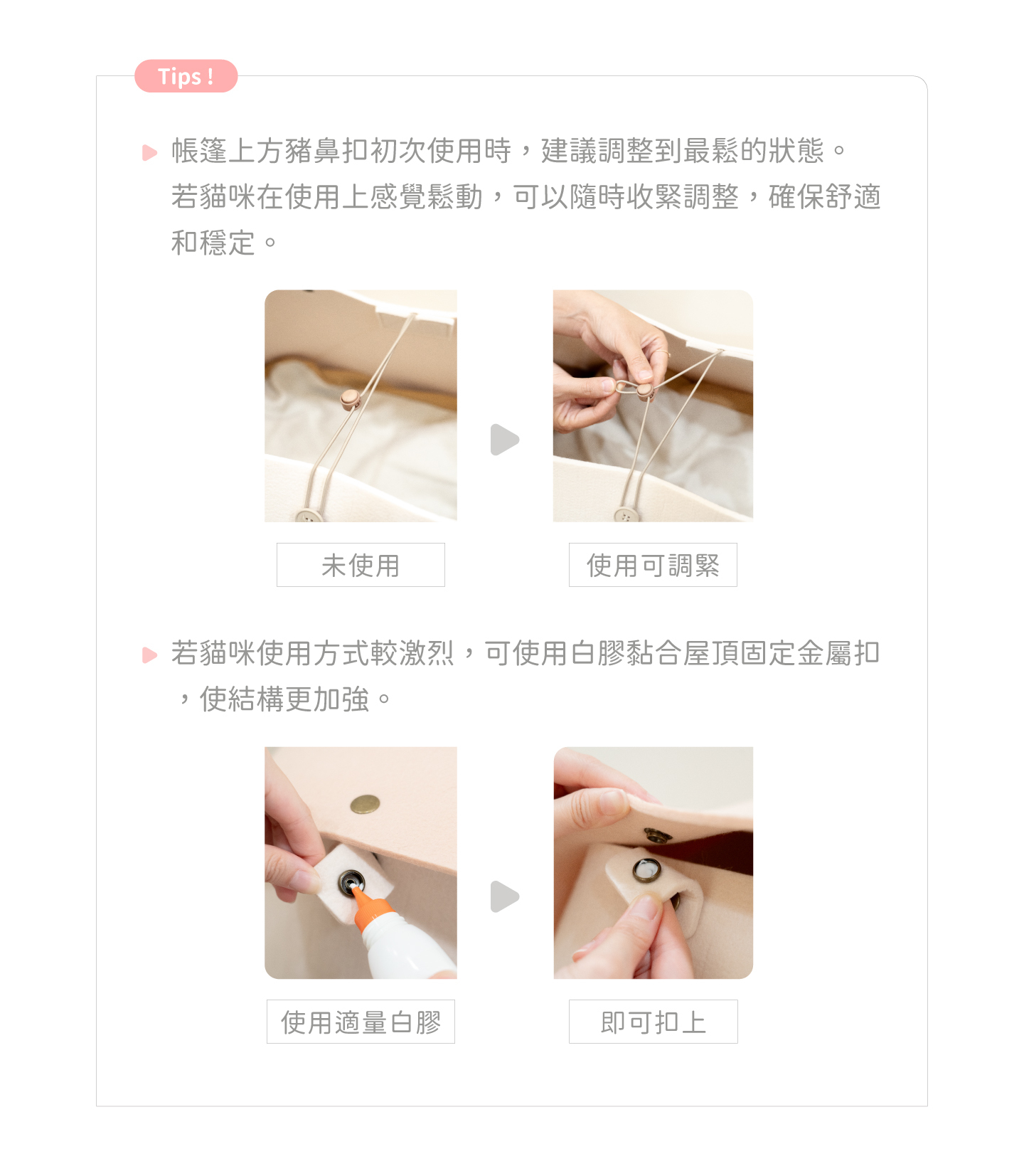 Tips !

帳篷上方豬鼻扣初次使用時，建議調整到最鬆的狀態。若貓咪在使用上感覺鬆動，可以隨時收緊調整，確保舒適和穩定。

未使用

使用可調緊

若貓咪使用方式較激烈，可使用白膠黏合屋頂固定金屬扣，使結構更加強。

使用適量白膠

即可扣上