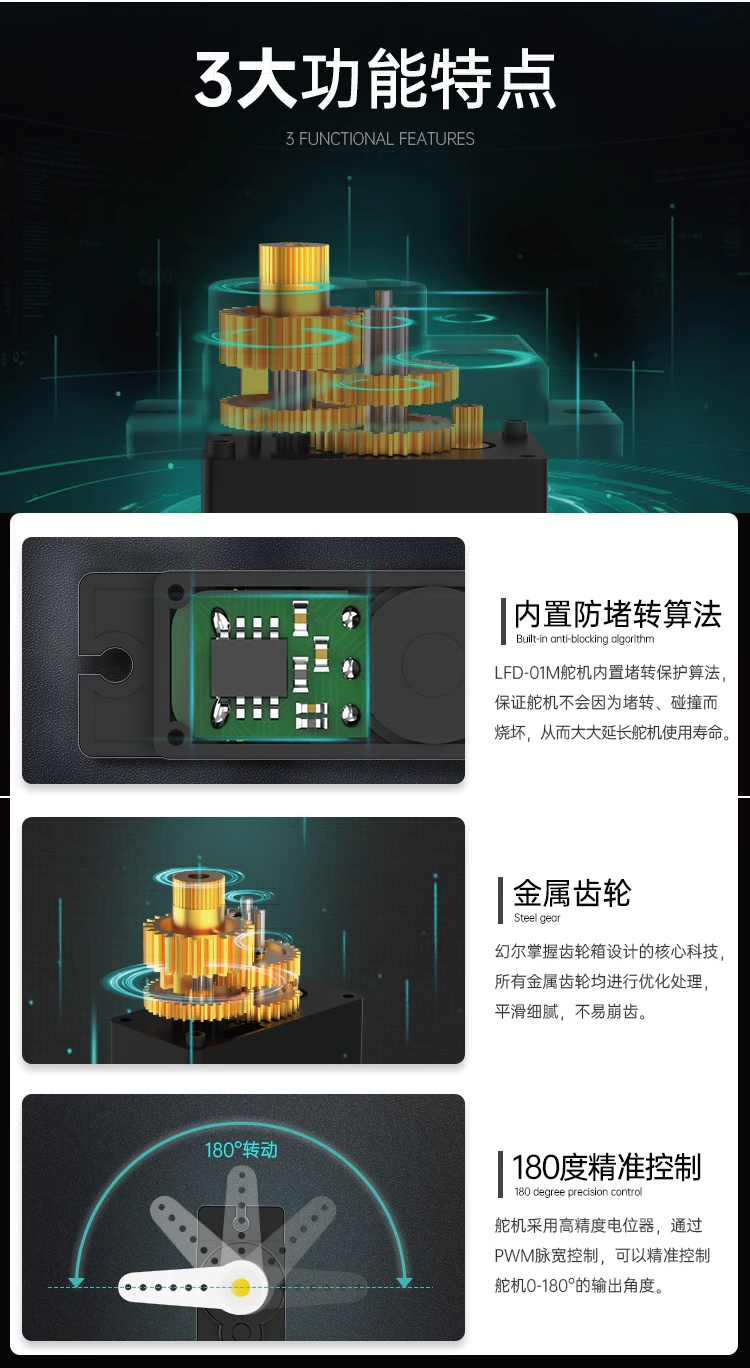 3大功能特点
3 FUNCTIONAL FEATURES

内置防堵转算法
Built-in anti-blocking algorithm
LFD-01M舵机内置堵转保护算法，保证舵机不会因为堵转、碰撞而烧坏，从而大大延长舵机使用寿命。

金属齿轮
Steel gear
幻尔掌握齿轮箱设计的核心科技，所有金属齿轮均进行优化处理，平滑细腻，不易崩齿。

180°转动

180度精准控制
180 degree precision control
舵机采用高精度电位器，通过PWM脉宽控制，可以精准控制舵机0-180°的输出角度。