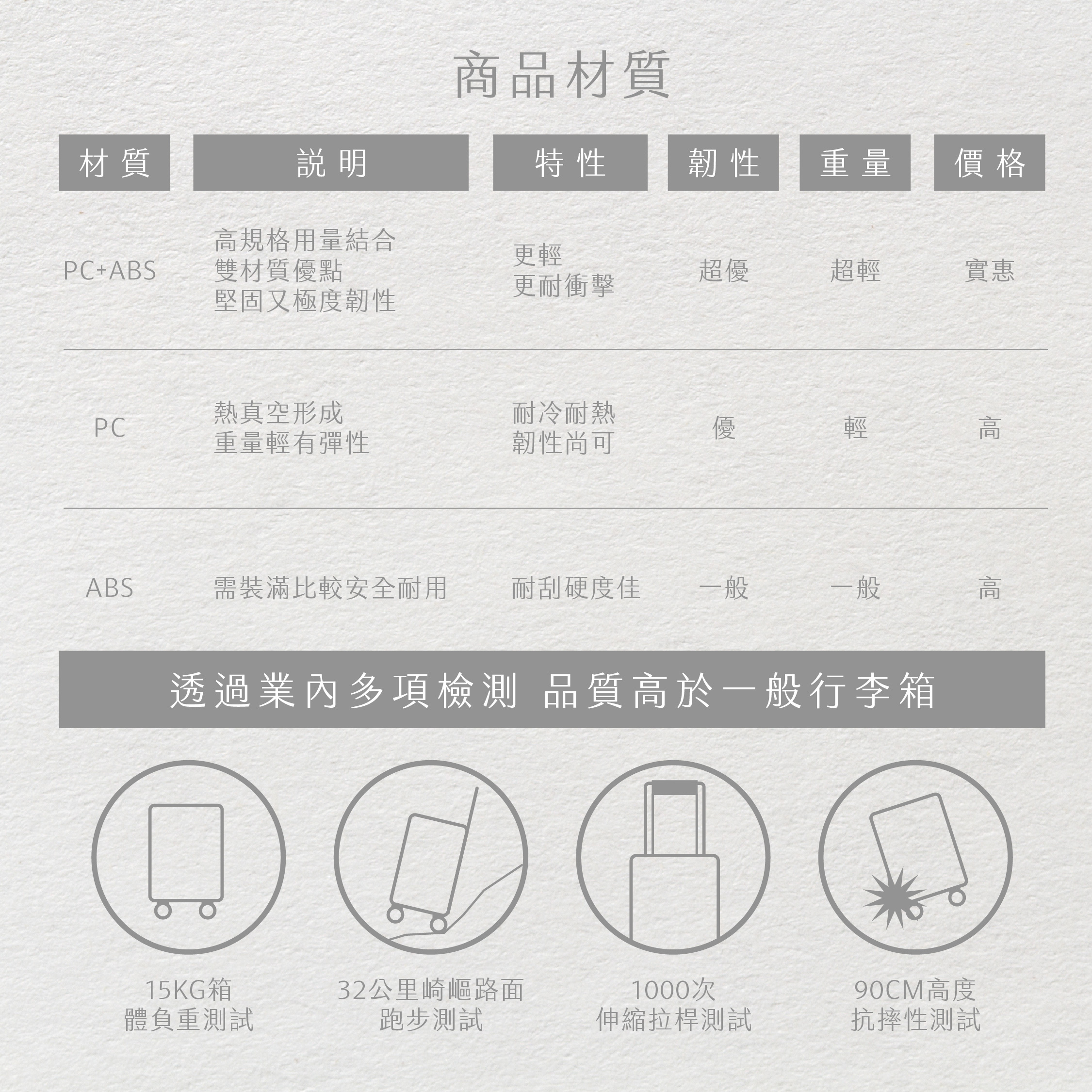 商品材質

| 材質 | 說明 | 特性 | 韌性 | 重量 | 價格 |
|---|---|---|---|---|---|
| PC+ABS | 高規格用量結合 雙材質優點 堅固又極度韌性 | 更輕 更耐衝擊 | 超優 | 超輕 | 實惠 |
| PC | 熱真空形成 重量輕有彈性 | 耐冷耐熱 韌性尚可 | 優 | 輕 | 高 |
| ABS | 需裝滿比較安全耐用 | 耐刮硬度佳 | 一般 | 一般 | 高 |

透過業內多項檢測 品質高於一般行李箱

15KG箱
體負重測試

32公里崎嶇路面
跑步測試

1000次
伸縮拉桿測試

90CM高度
抗摔性測試