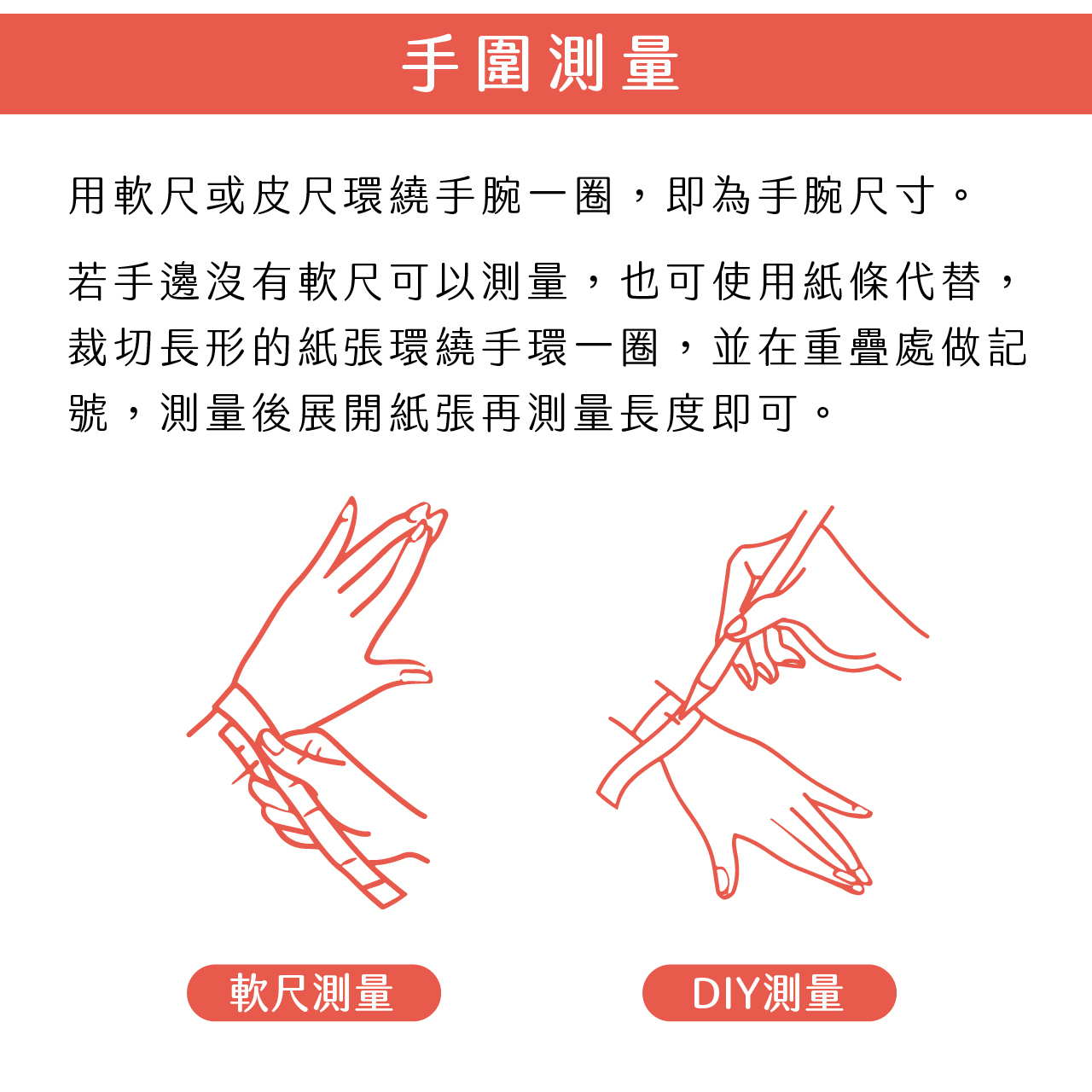 手圍測量

用軟尺或皮尺環繞手腕一圈，即為手腕尺寸。

若手邊沒有軟尺可以測量，也可使用紙條代替，裁切長形的紙張環繞手環一圈，並在重疊處做記號，測量後展開紙張再測量長度即可。

軟尺測量

DIY測量