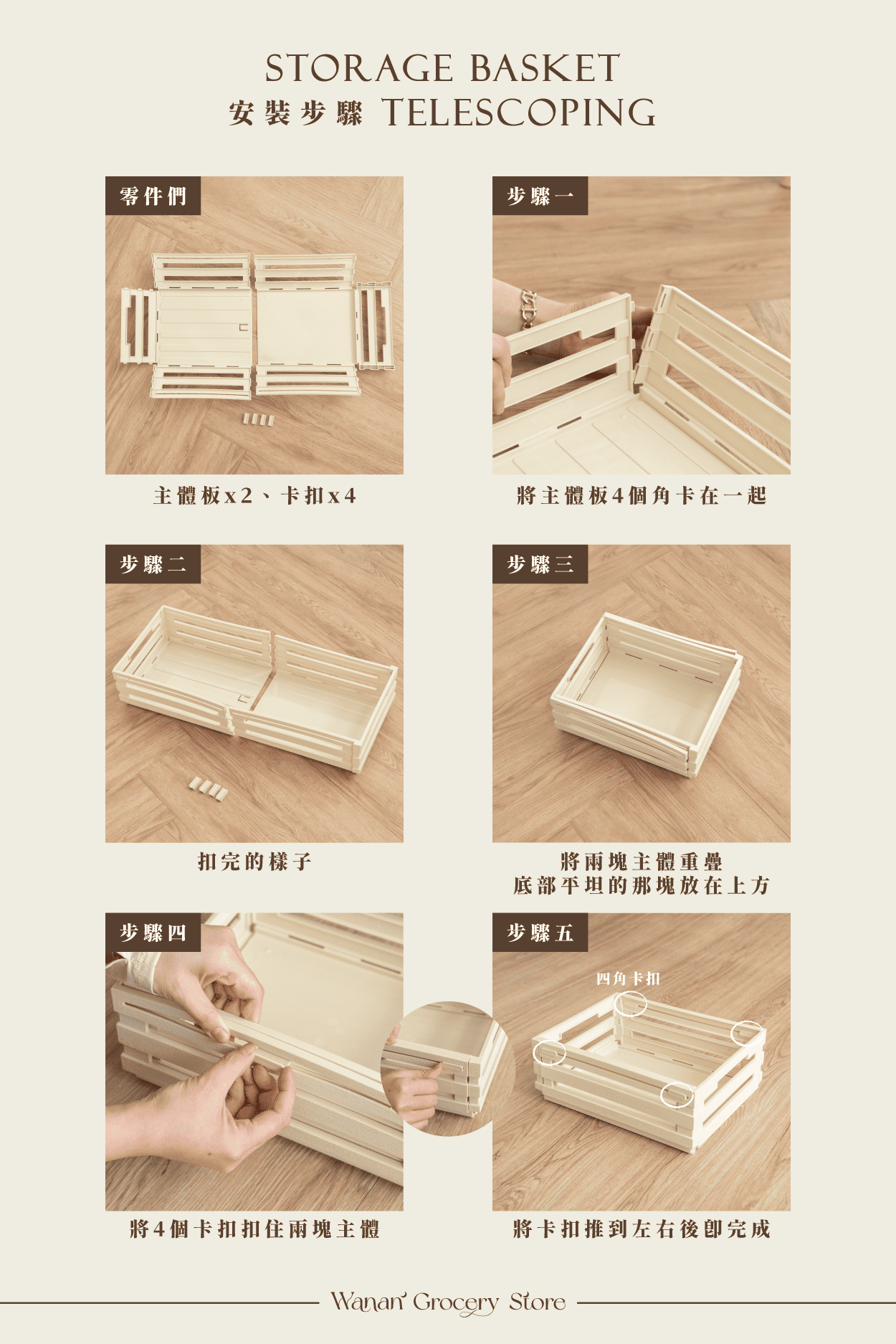 STORAGE BASKET
安裝步驟 TELESCOPING

零件們

主體板x2、卡扣x4

步驟一

將主體板4個角卡在一起

步驟二

扣完的樣子

步驟三

將兩塊主體重疊
底部平坦的那塊放在上方

步驟四

將4個卡扣扣住兩塊主體

步驟五

四角卡扣

將卡扣推到左右後即完成

Wanan Grocery Store