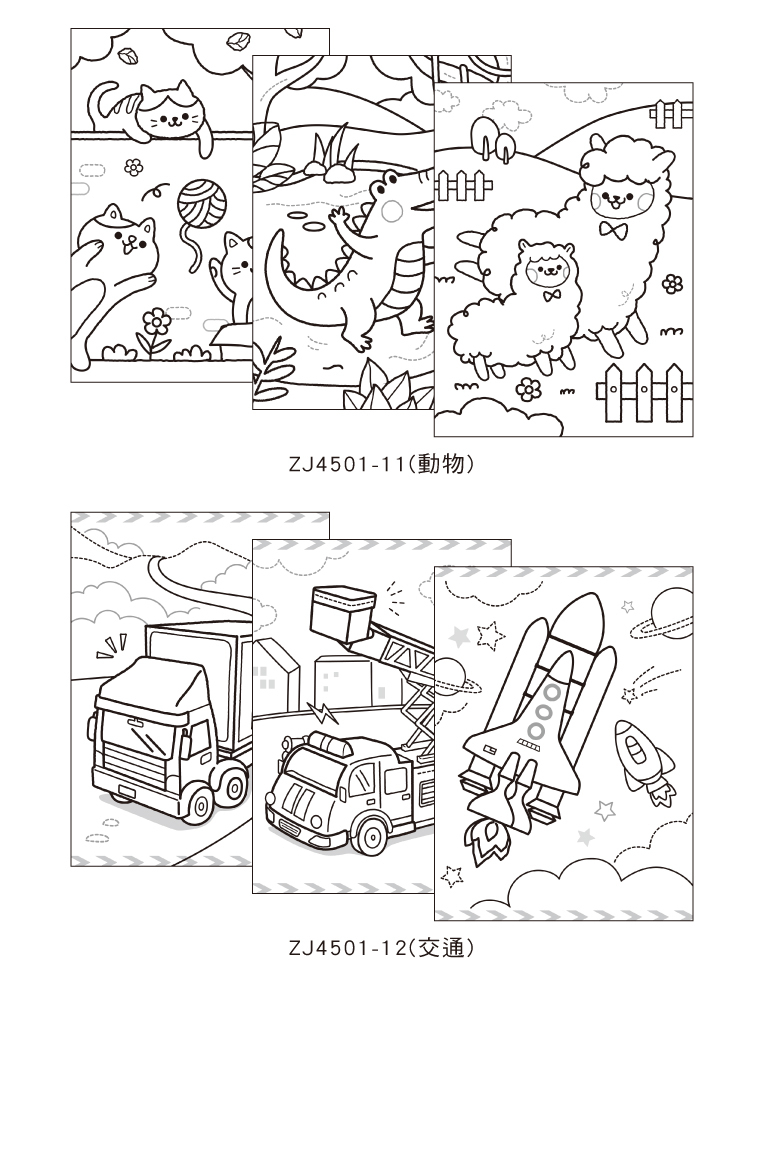 ZJ4501-11(動物)

ZJ4501-12(交通)