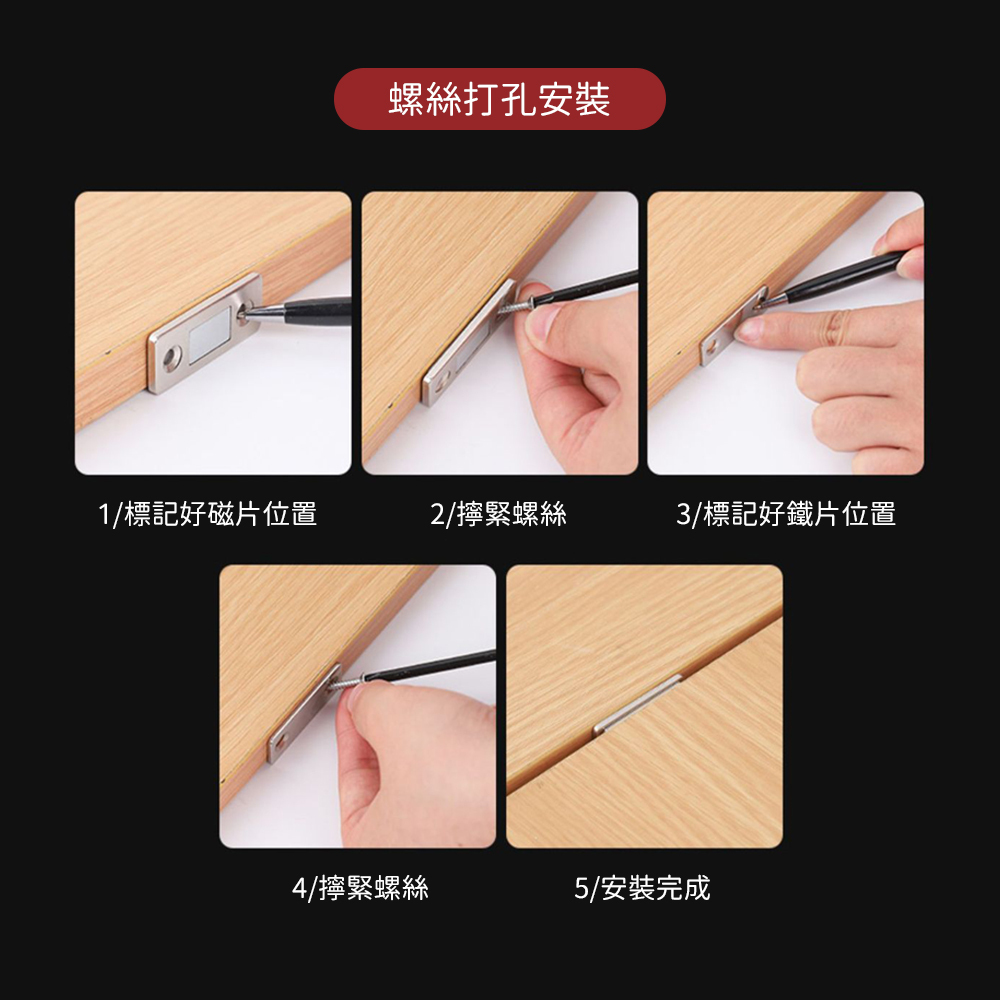 螺絲打孔安裝

1/標記好磁片位置

2/擰緊螺絲

3/標記好鐵片位置

4/擰緊螺絲

5/安裝完成