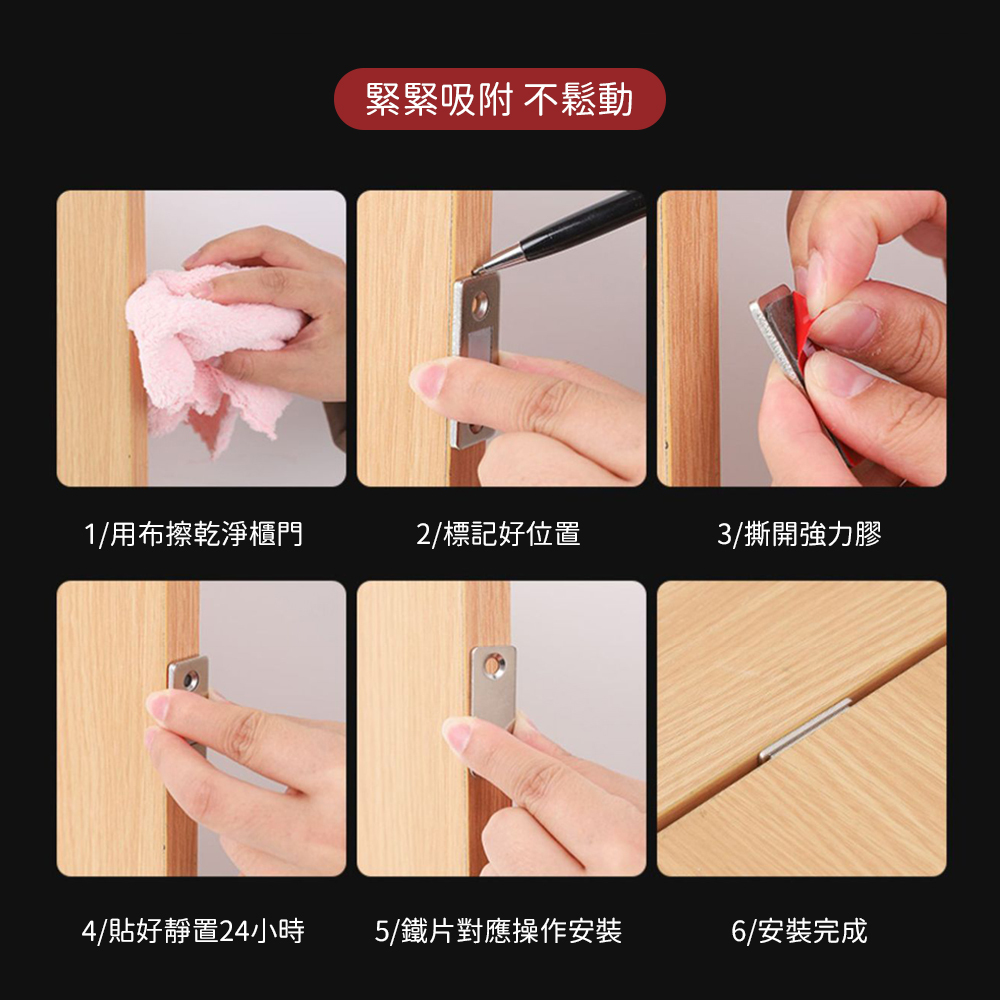 緊緊吸附 不鬆動

1/用布擦乾淨櫃門

2/標記好位置

3/撕開強力膠

4/貼好靜置24小時

5/鐵片對應操作安裝

6/安裝完成