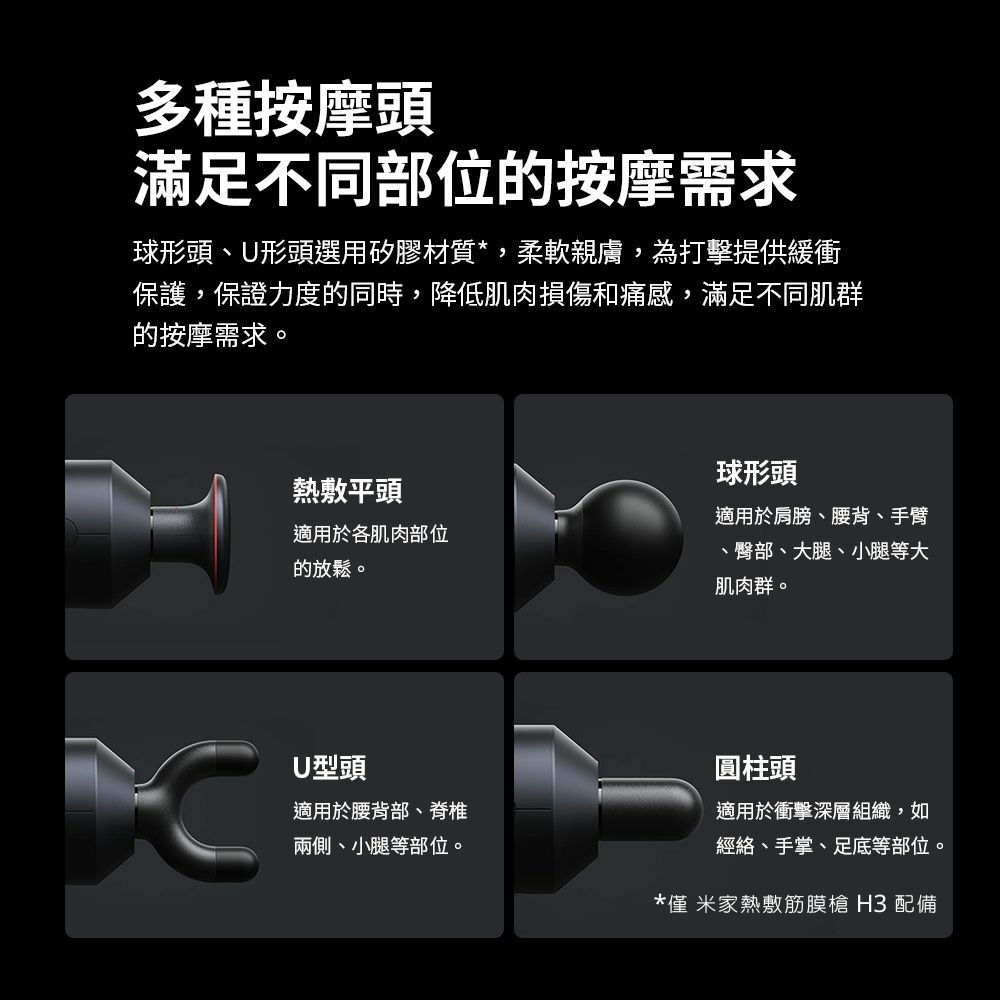 多種按摩頭
滿足不同部位的按摩需求

球形頭、U形頭選用矽膠材質*，柔軟親膚，為打擊提供緩衝保護，保證力度的同時，降低肌肉損傷和痛感，滿足不同肌群的按摩需求。

熱敷平頭

適用於各肌肉部位的放鬆。

球形頭

適用於肩膀、腰背、手臂、臀部、大腿、小腿等大肌肉群。

U型頭

適用於腰背部、脊椎兩側、小腿等部位。

圓柱頭

適用於衝擊深層組織，如經絡、手掌、足底等部位。

*僅 米家熱敷筋膜槍 H3 配備