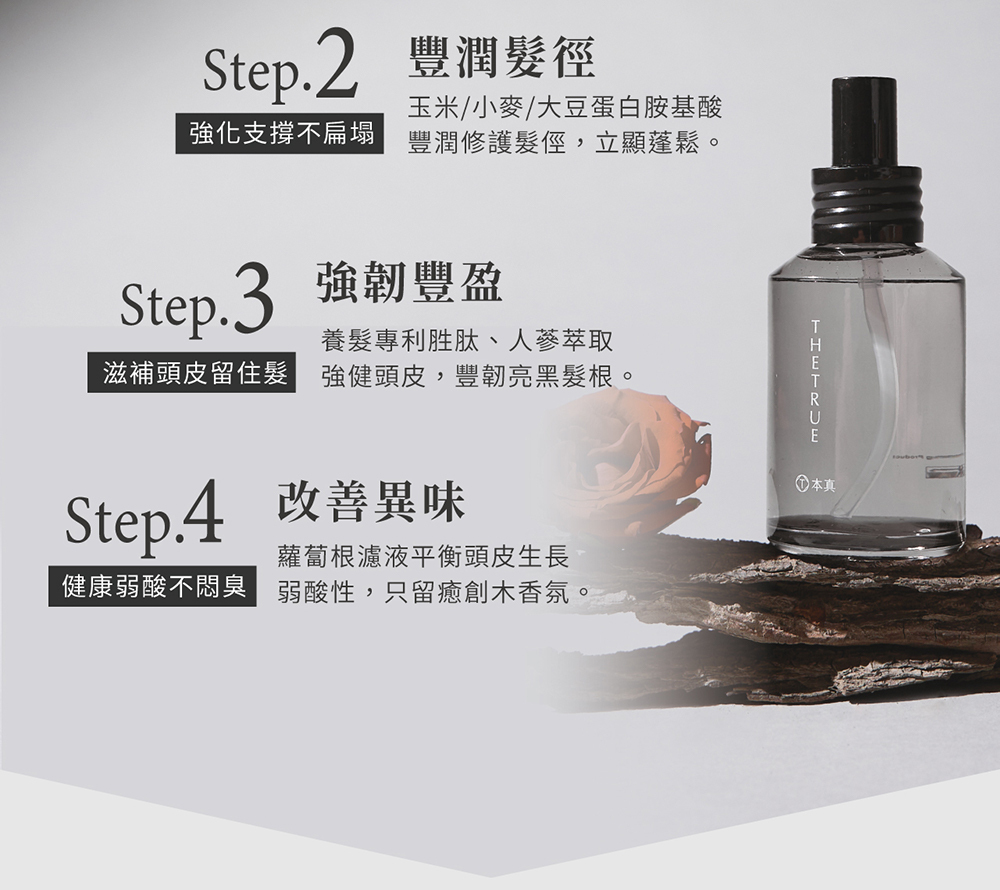 Step.2
強化支撐不扁塌
豐潤髮徑
玉米/小麥/大豆蛋白胺基酸
豐潤修護髮徑，立顯蓬鬆。

Step.3
滋補頭皮留住髮
強韌豐盈
養髮專利胜肽、人蔘萃取
強健頭皮，豐韌亮黑髮根。

Step.4
健康弱酸不悶臭
改善異味
蘿蔔根濾液平衡頭皮生長
弱酸性，只留癒創木香氛。

THETRUE
本真