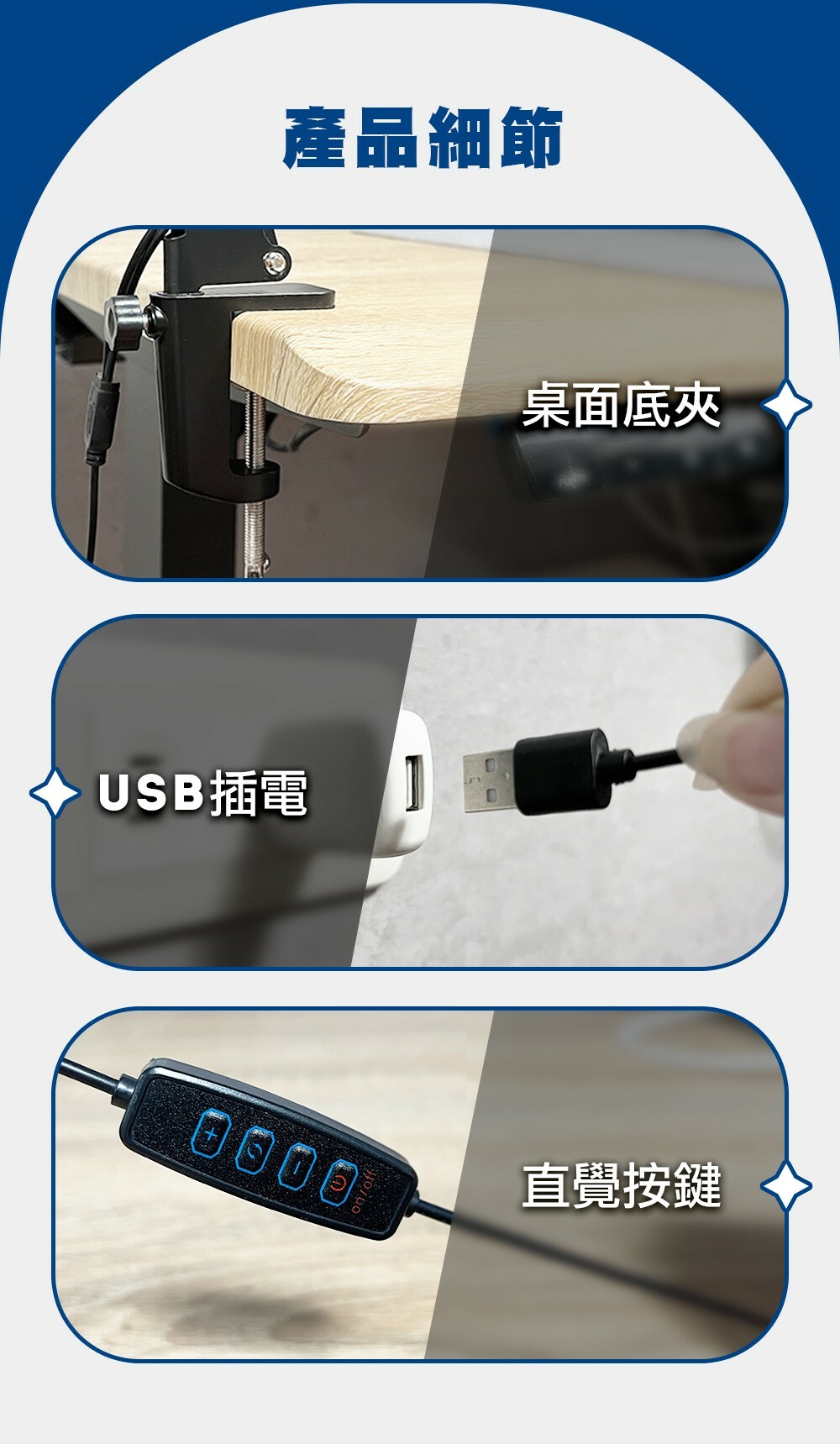 產品細節

桌面底夾

USB插電

+
S
-
on/off

直覺按鍵