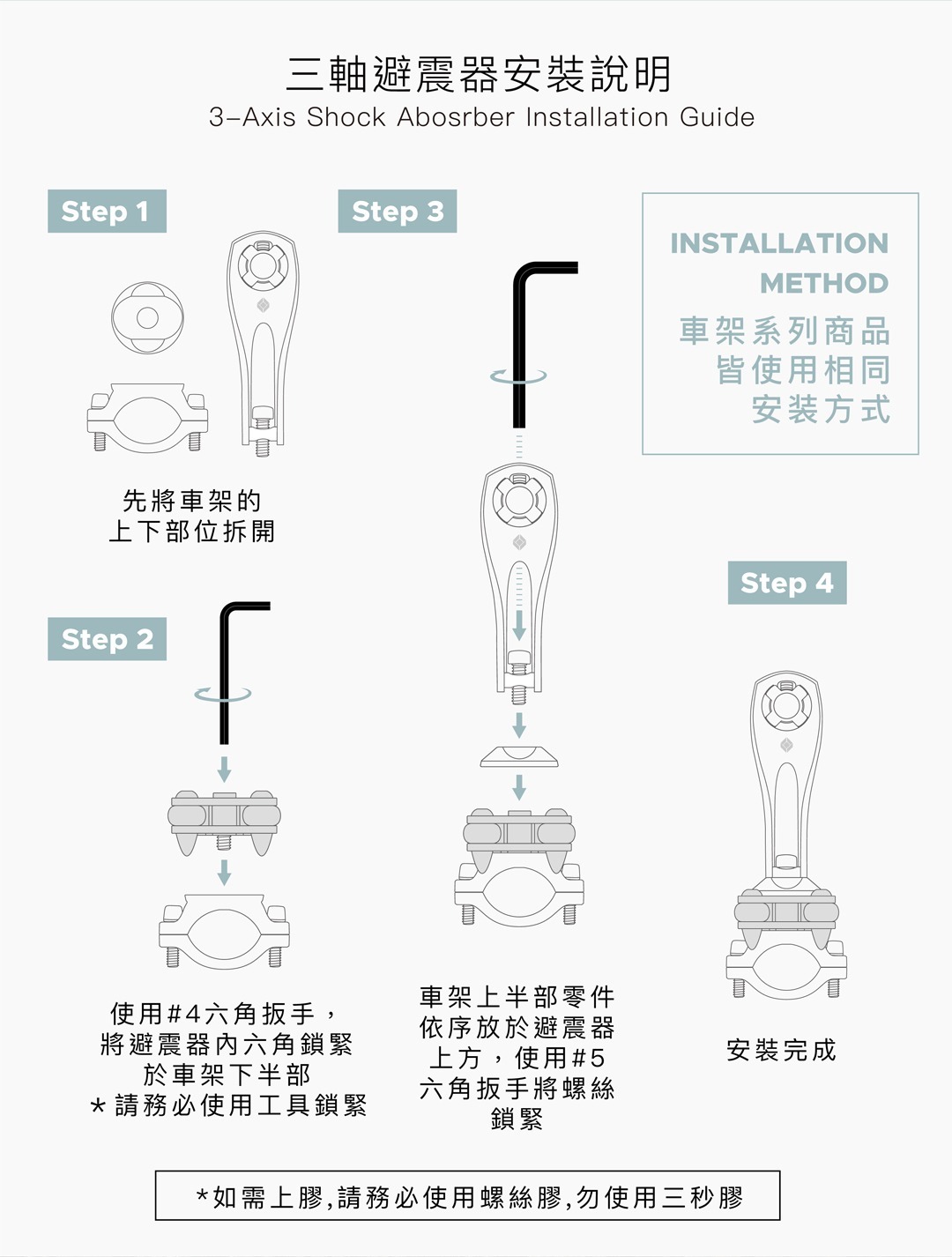 三軸避震器安裝說明
3-Axis Shock Abosrber Installation Guide

Step 1

先將車架的
上下部位拆開

Step 2

使用#4六角扳手，
將避震器內六角鎖緊
於車架下半部
* 請務必使用工具鎖緊

Step 3

車架上半部零件
依序放於避震器
上方，使用#5
六角扳手將螺絲
鎖緊

INSTALLATION
METHOD
車架系列商品
皆使用相同
安裝方式

Step 4

安裝完成

*如需上膠,請務必使用螺絲膠,勿使用三秒膠