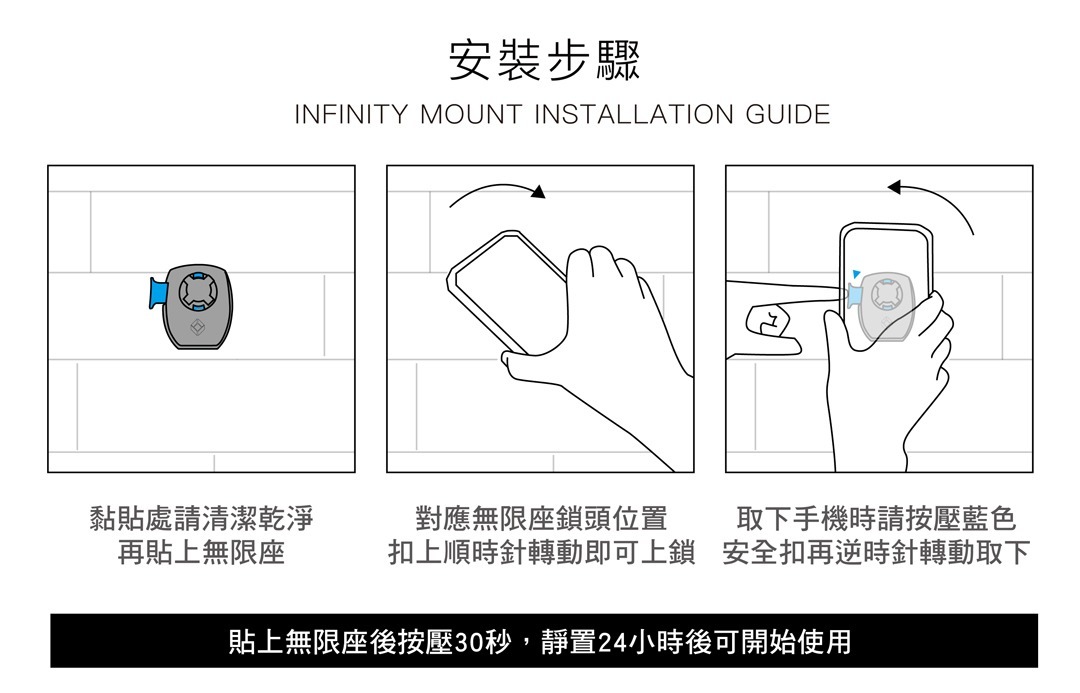 安裝步驟

INFINITY MOUNT INSTALLATION GUIDE

黏貼處請清潔乾淨
再貼上無限座

對應無限座鎖頭位置
扣上順時針轉動即可上鎖

取下手機時請按壓藍色
安全扣再逆時針轉動取下

貼上無限座後按壓30秒，靜置24小時後可開始使用