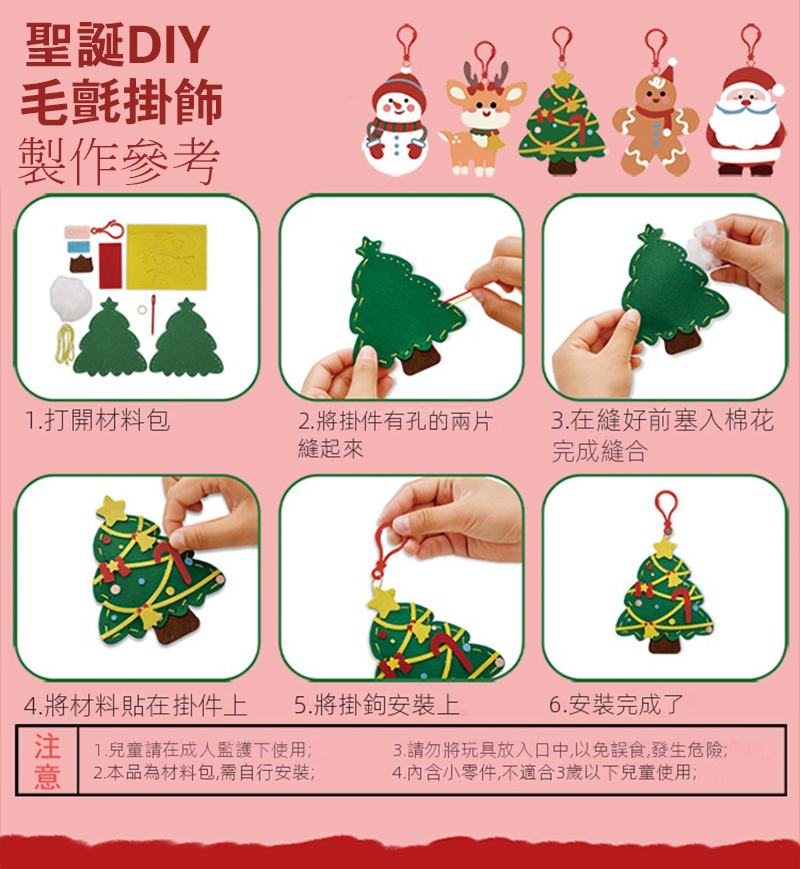 聖誕DIY
毛氈掛飾
製作參考

1.打開材料包

2.將掛件有孔的兩片縫起來

3.在縫好前塞入棉花完成縫合

4.將材料貼在掛件上

5.將掛鉤安裝上

6.安裝完成了

注意

1.兒童請在成人監護下使用;
2.本品為材料包,需自行安裝;

3.請勿將玩具放入口中,以免誤食,發生危險;
4.內含小零件,不適合3歲以下兒童使用;