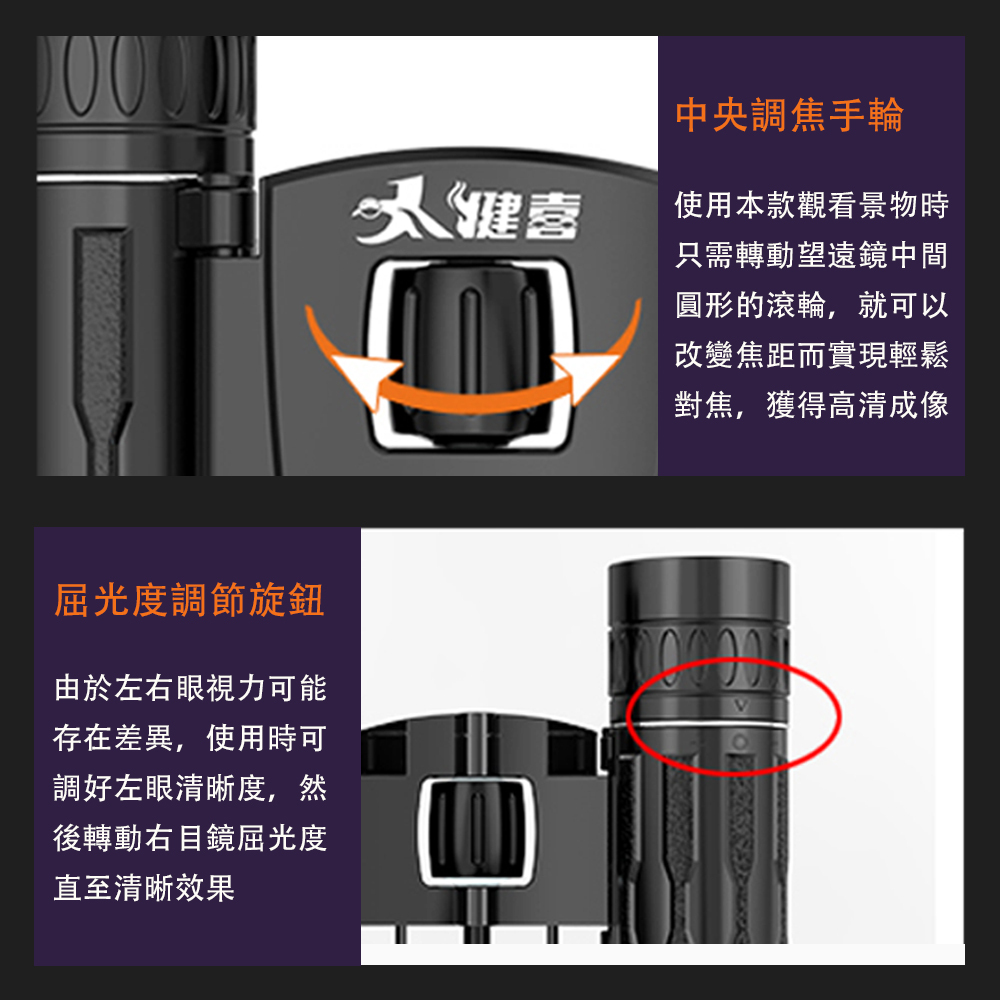 健喜

中央調焦手輪

使用本款觀看景物時只需轉動望遠鏡中間圓形的滾輪，就可以改變焦距而實現輕鬆對焦，獲得高清成像

屈光度調節旋鈕

由於左右眼視力可能存在差異，使用時可調好左眼清晰度，然後轉動右目鏡屈光度直至清晰效果