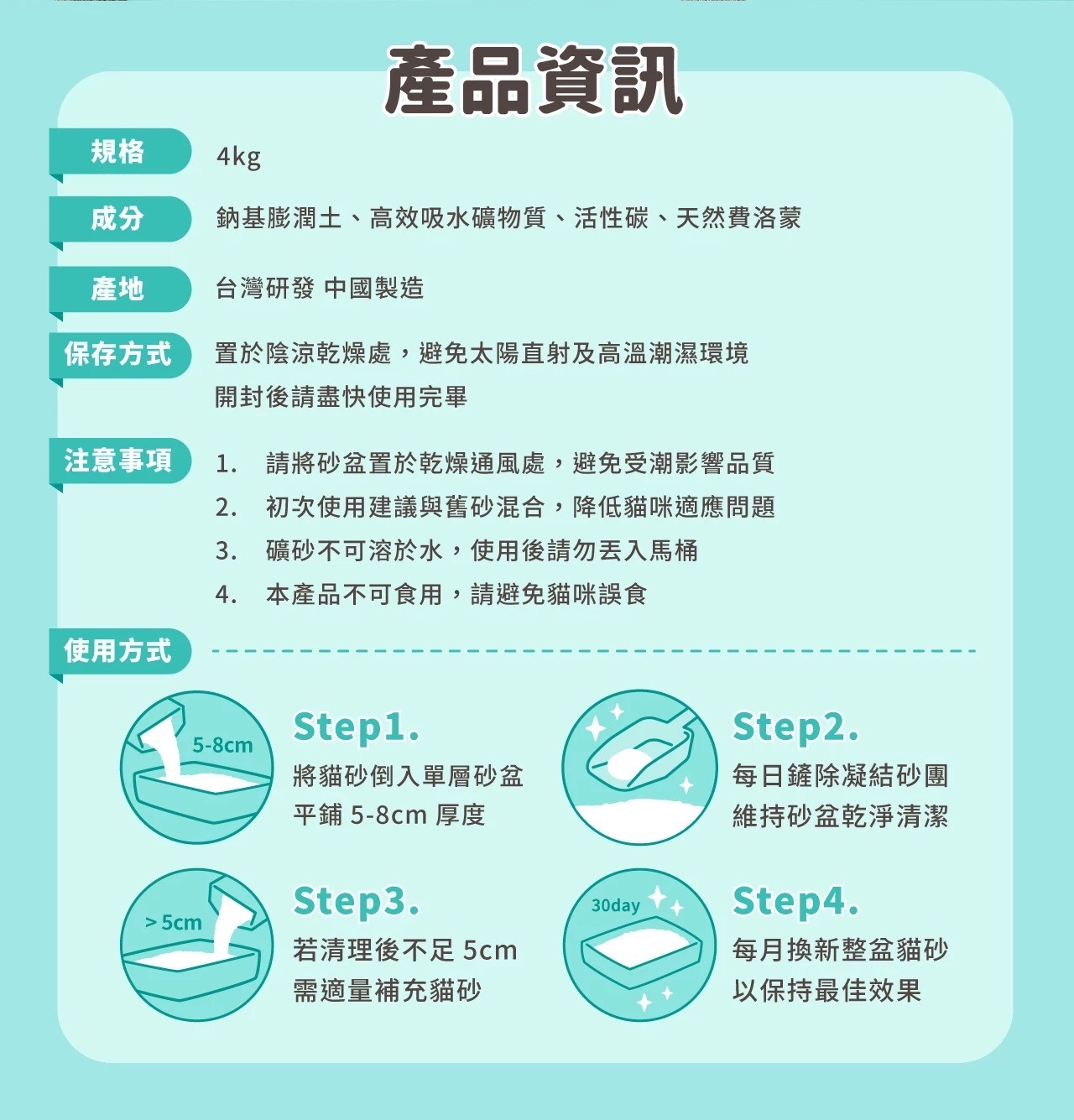 產品資訊

規格 4kg

成分 鈉基膨潤土、高效吸水礦物質、活性碳、天然費洛蒙

產地 台灣研發 中國製造

保存方式 置於陰涼乾燥處，避免太陽直射及高溫潮濕環境
開封後請盡快使用完畢

注意事項
1. 請將砂盆置於乾燥通風處，避免受潮影響品質
2. 初次使用建議與舊砂混合，降低貓咪適應問題
3. 礦砂不可溶於水，使用後請勿丟入馬桶
4. 本產品不可食用，請避免貓咪誤食

使用方式

5-8cm
Step1.
將貓砂倒入單層砂盆
平鋪 5-8cm 厚度

Step2.
每日鏟除凝結砂團
維持砂盆乾淨清潔

> 5cm
Step3.
若清理後不足 5cm
需適量補充貓砂

30day
Step4.
每月換新整盆貓砂
以保持最佳效果