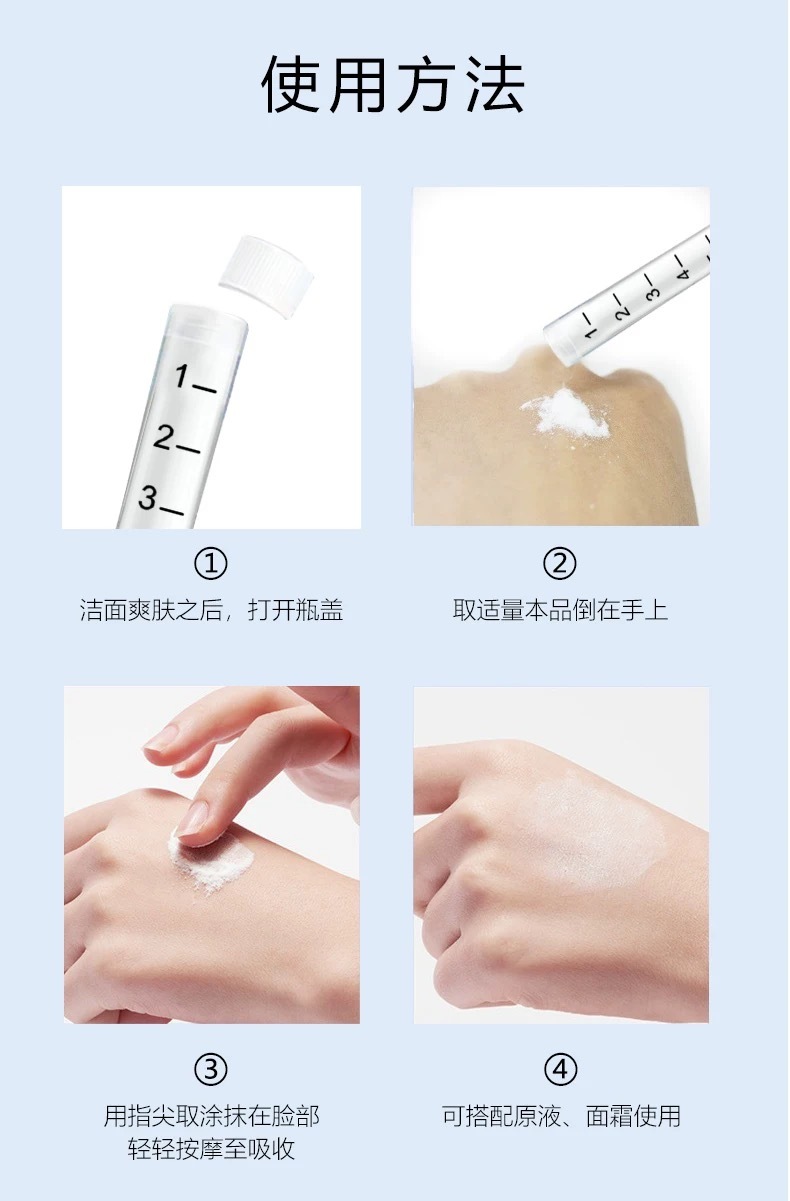 使用方法

1
2
3

1
2
3
4

①
洁面爽肤之后，打开瓶盖

②
取适量本品倒在手上

③
用指尖取涂抹在脸部
轻轻按摩至吸收

④
可搭配原液、面霜使用