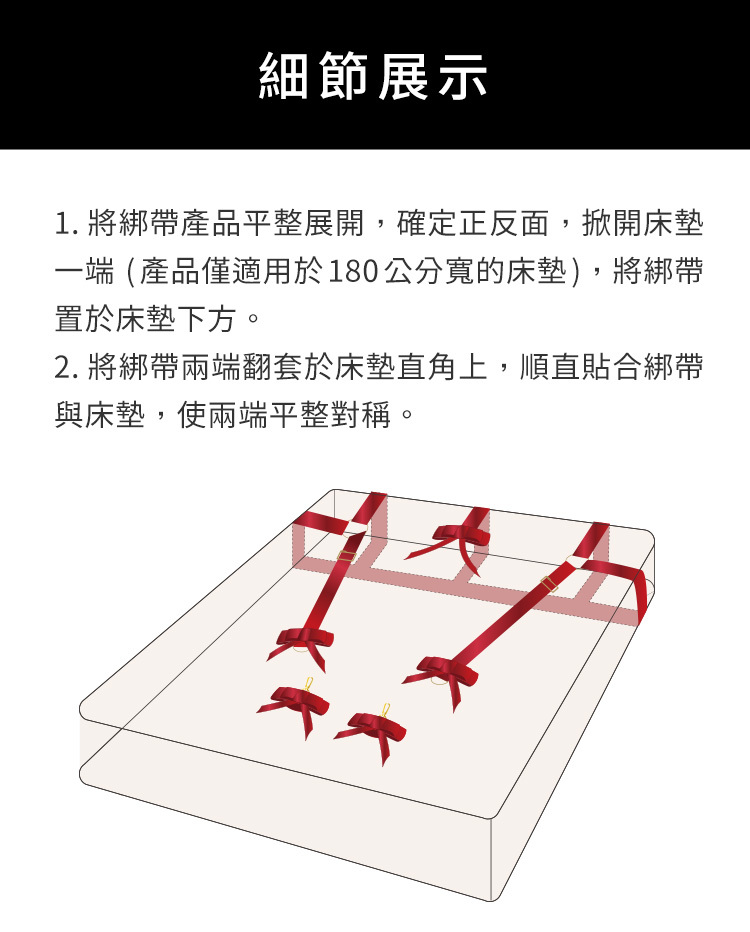 細節展示

1. 將綁帶產品平整展開，確定正反面，掀開床墊一端 (產品僅適用於180公分寬的床墊)，將綁帶置於床墊下方。
2. 將綁帶兩端翻套於床墊直角上，順直貼合綁帶與床墊，使兩端平整對稱。