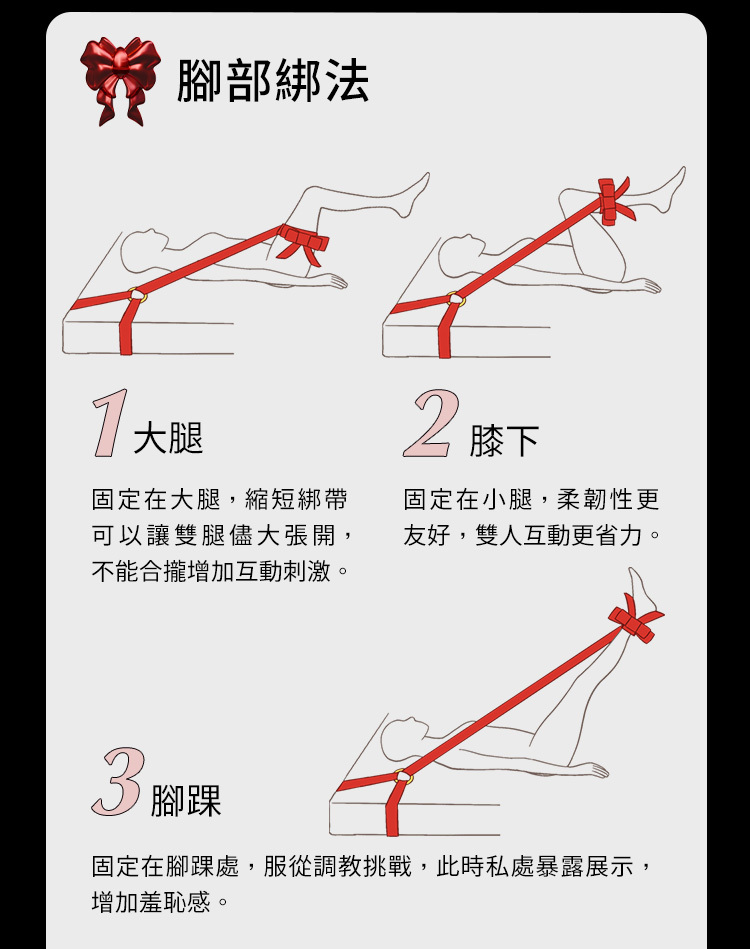 腳部綁法

1 大腿

固定在大腿，縮短綁帶可以讓雙腿儘大張開，不能合攏增加互動刺激。

2 膝下

固定在小腿，柔韌性更友好，雙人互動更省力。

3 腳踝

固定在腳踝處，服從調教挑戰，此時私處暴露展示，增加羞恥感。