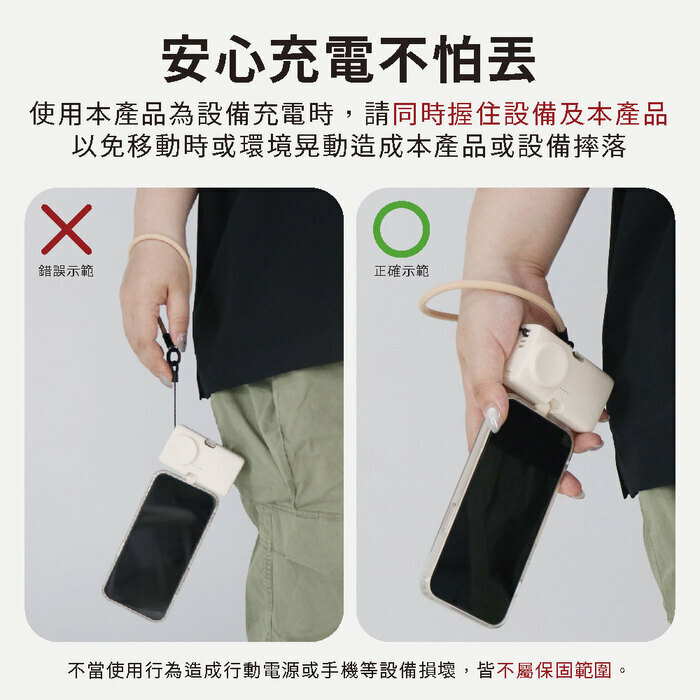 安心充電不怕丟

使用本產品為設備充電時，請同時握住設備及本產品以免移動時或環境晃動造成本產品或設備摔落

錯誤示範

正確示範

不當使用行為造成行動電源或手機等設備損壞，皆不屬保固範圍。