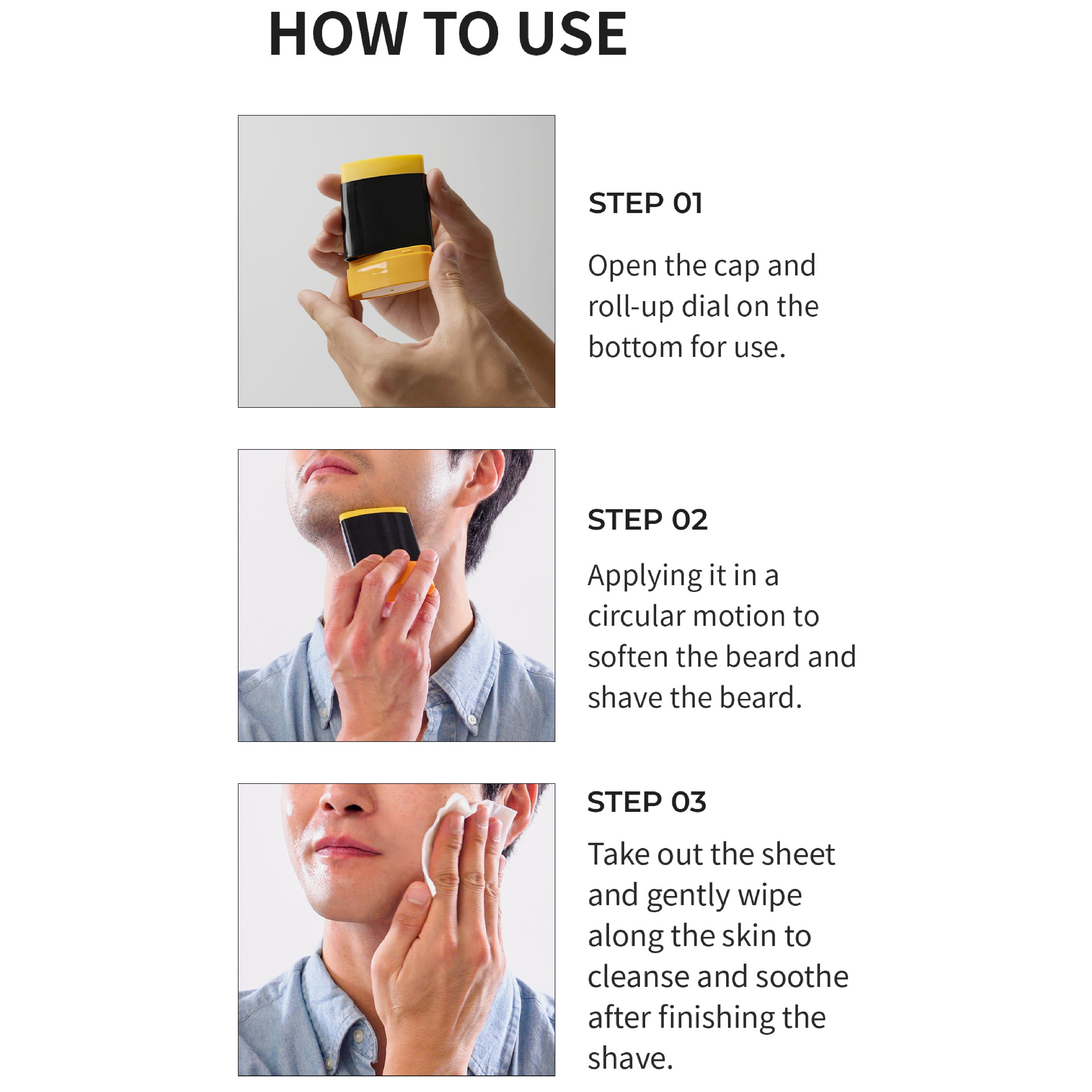 HOW TO USE

STEP 01

Open the cap and roll-up dial on the bottom for use.

STEP 02

Applying it in a circular motion to soften the beard and shave the beard.

STEP 03

Take out the sheet and gently wipe along the skin to cleanse and soothe after finishing the shave.